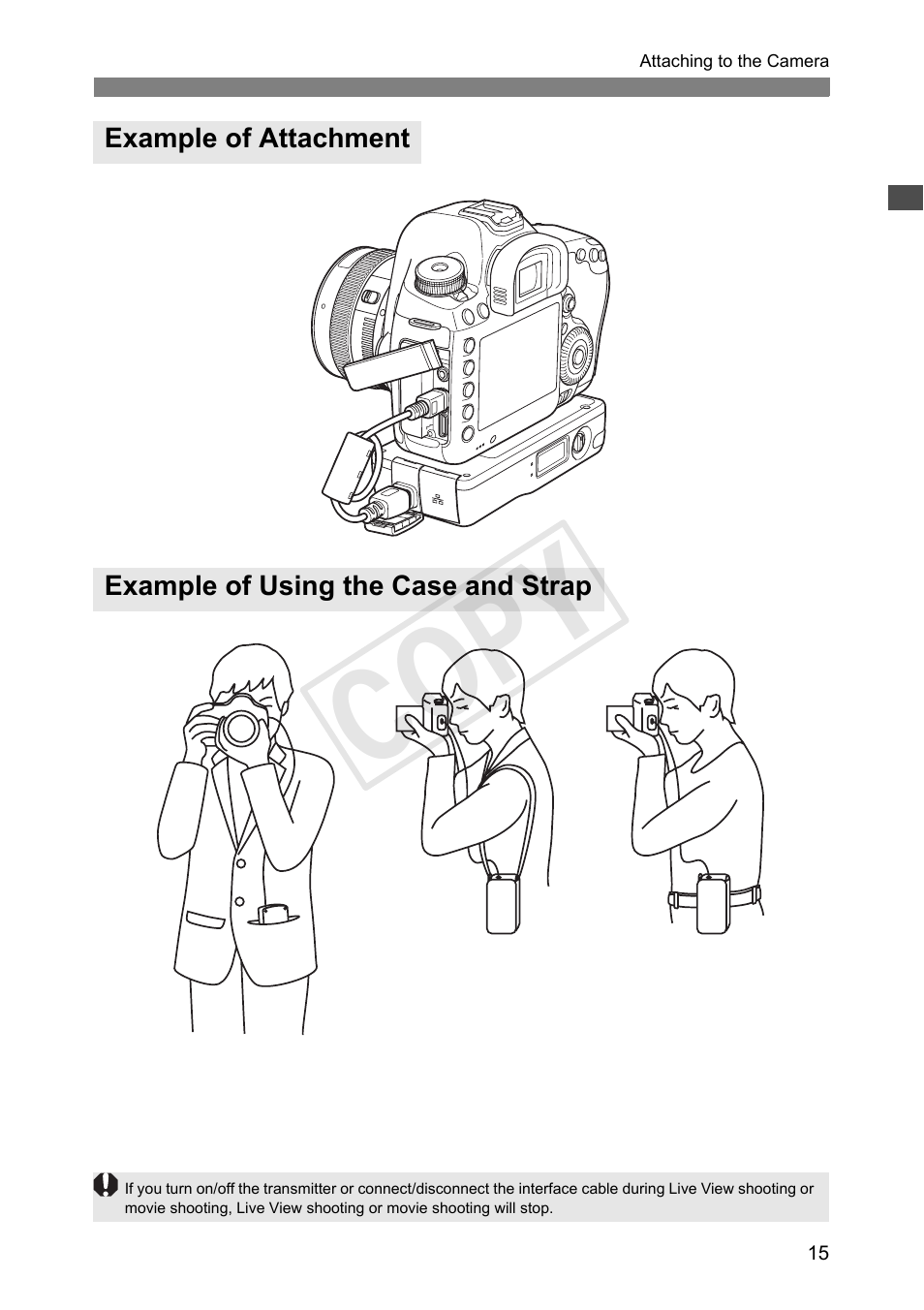 Attaching to the Camera

Example of Attachment

Example of Using the Case and Strap

COPY

If you turn on/off the transmitter or connect/disconnect the interface cable during Live View shooting or movie shooting, Live View shooting or movie shooting will stop.

15