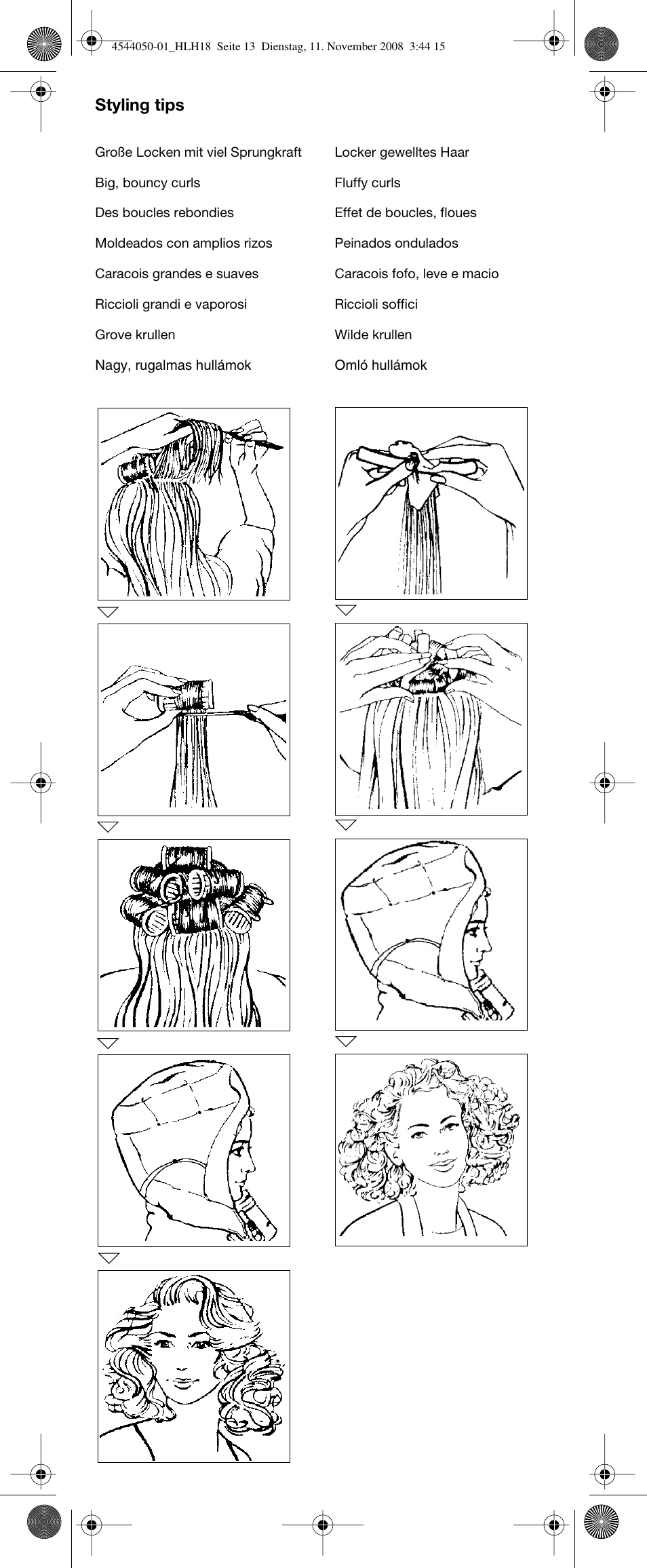 4544050-01_HLH18 Seite 13 Dienstag, 11. November 2008 3:44 15

Styling tips

Große Locken mit viel Sprungkraft

Big, bouncy curls

Des boucles rebondies

Moldeados con amplios rizos

Caracois grandes e suaves

Riccioli grandi e vaporosi

Grove krullen

Nagy, rugalmas hullámok

Locker gewelltes Haar

Fluffy curls

Effet de boucles, floues

Peinados ondulados

Caracois fofo, leve e macio

Riccioli soffici

Wilde krullen

Omló hullámok