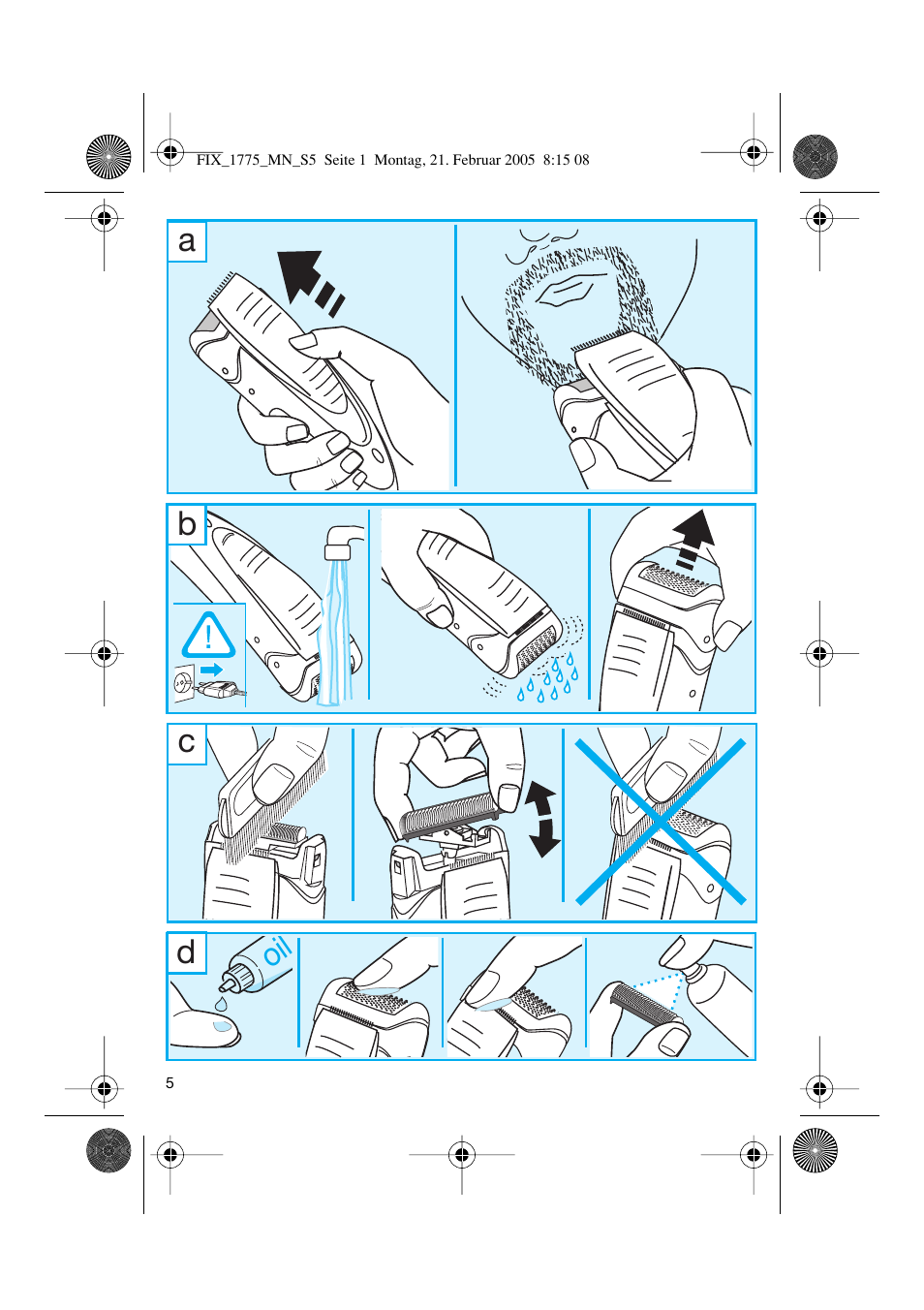 FIX_1775_MN_S5 Seite 1 Montag, 21. Februar 2005 8:15 08

a

b

!

c

d

oil

5