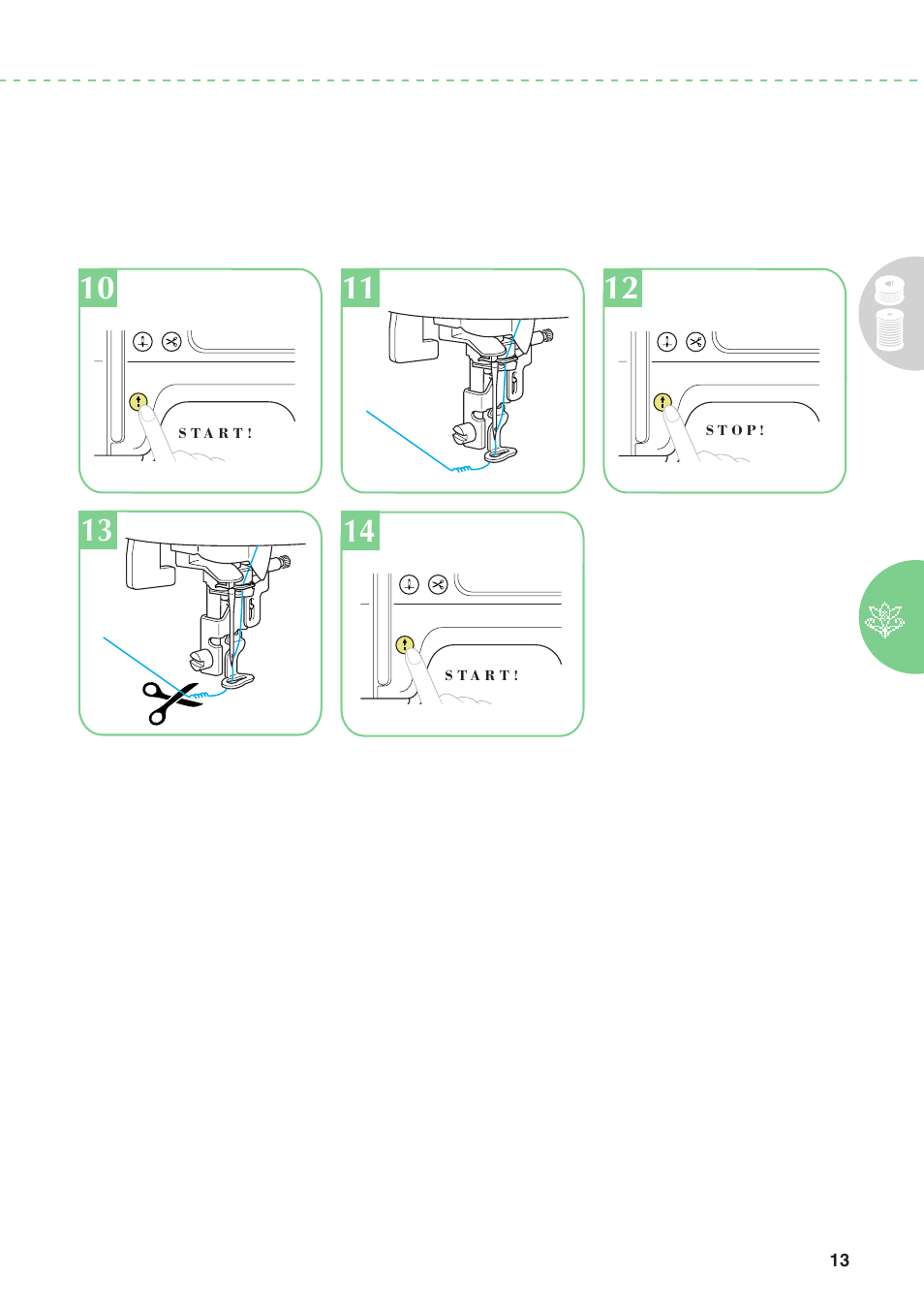 10

START!

11

12

STOP!

13

14

START!

13