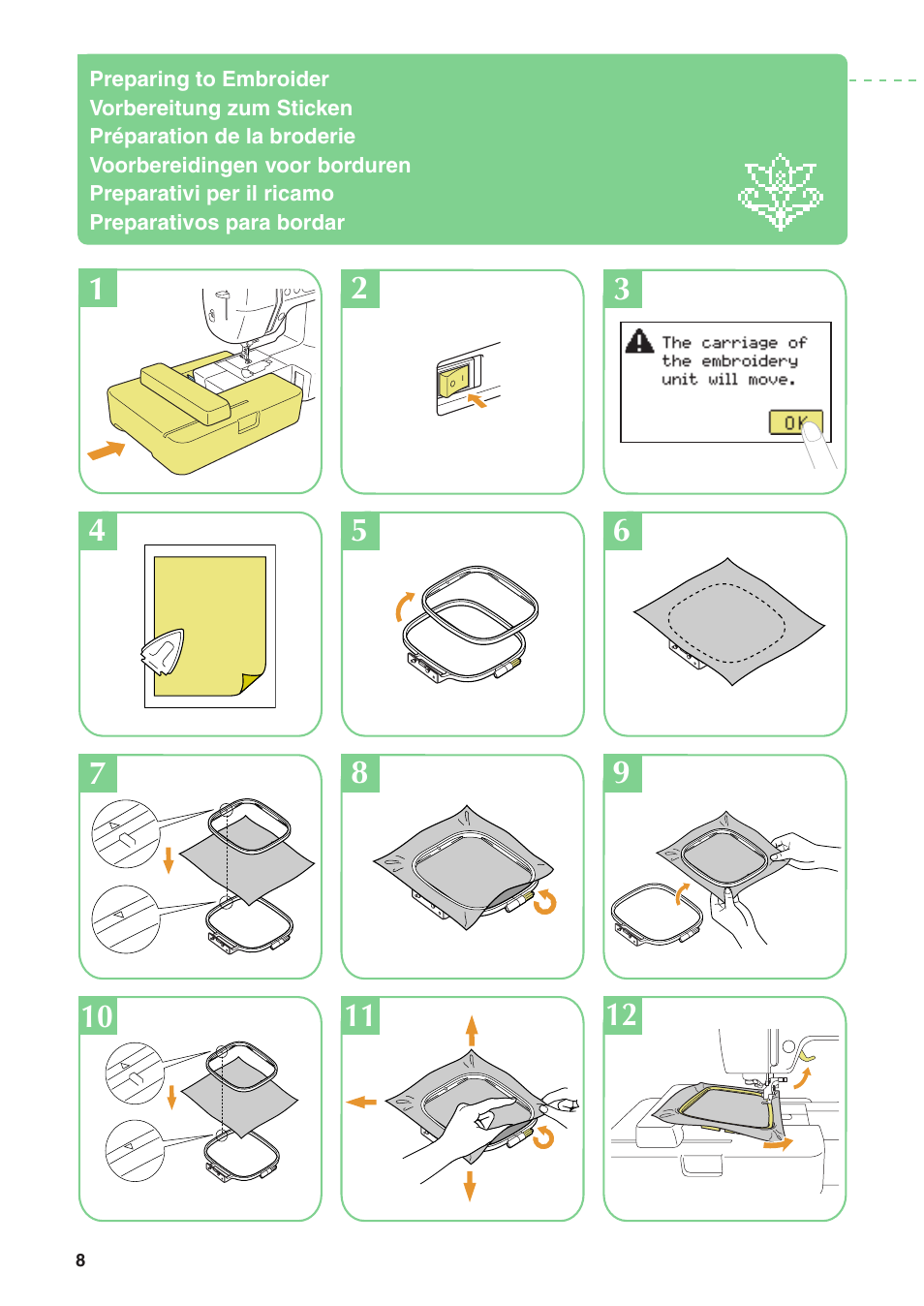 Preparing to Embroider
Vorbereitung zum Sticken
Préparation de la broderie
Voorbereidingen voor borduren
Preparativi per il ricamo
Preparativos para bordar

1

2

3

The carriage of the embroidery unit will move.

OK

4

5

6

7

8

9

10

11

12

8