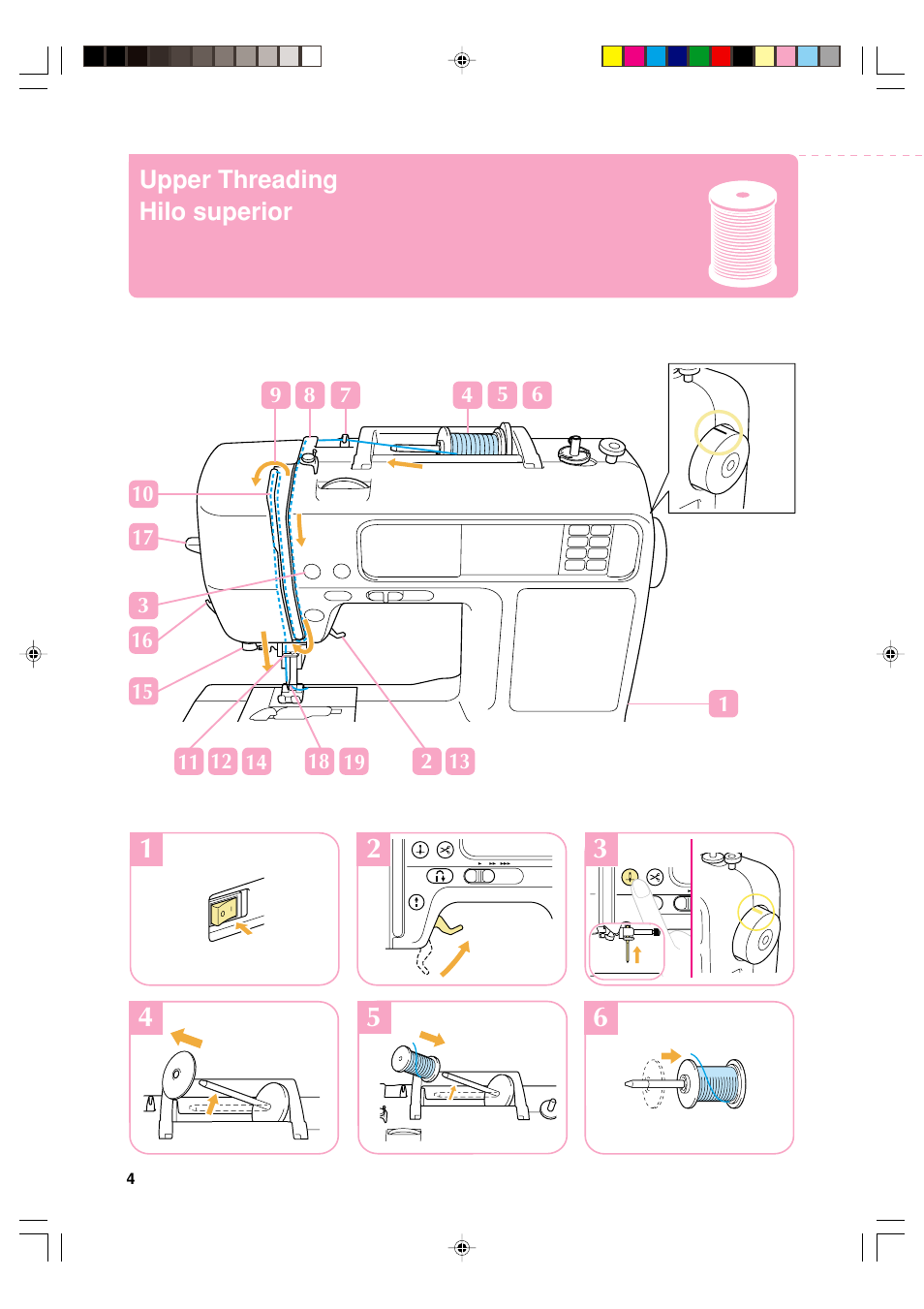 Upper Threading
Hilo superior

9 8 7 4 5 6

10

17

3

16

15

1

11 12 14 18 19 2 13

1

2

3

4

5

6

4