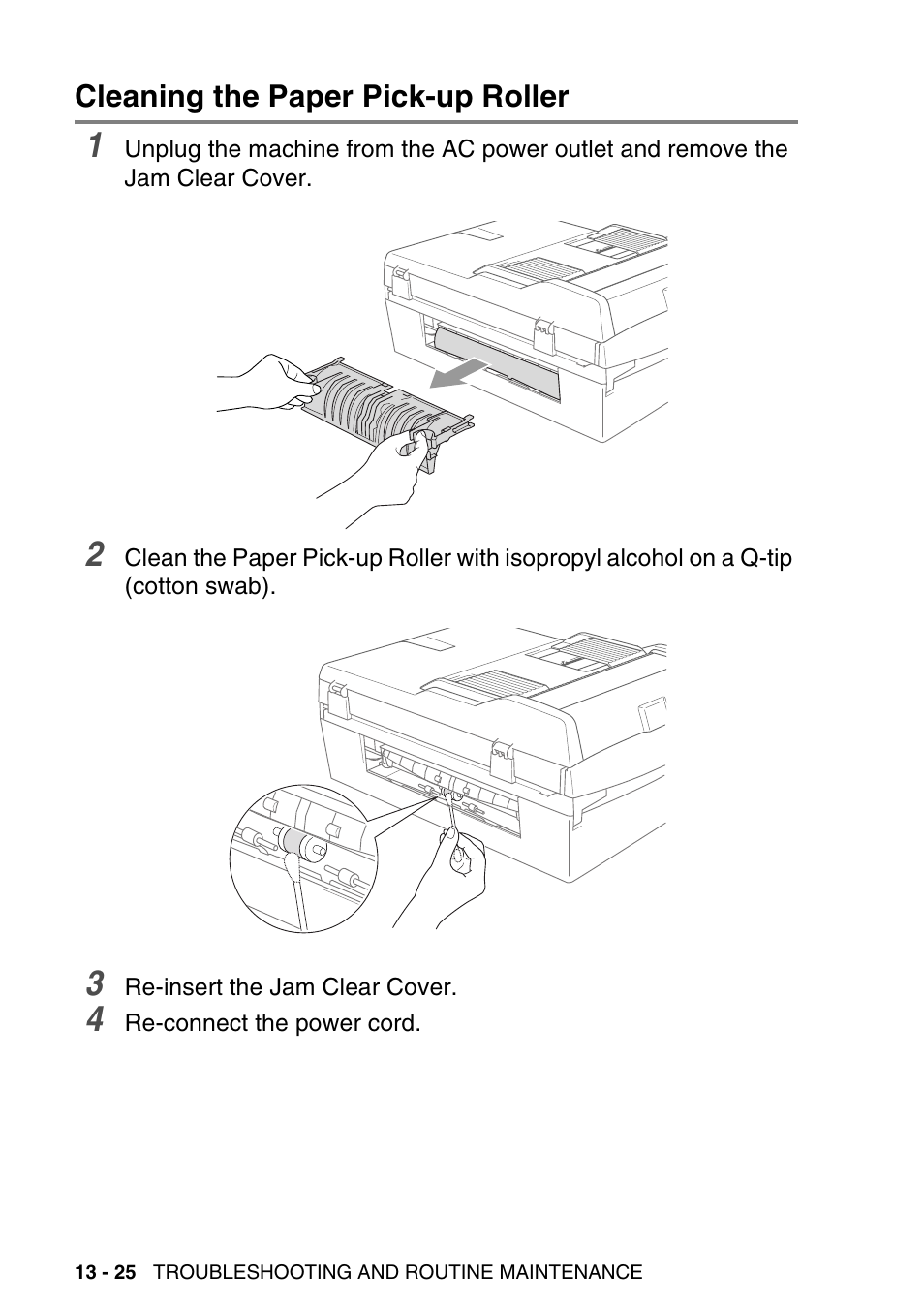 Cleaning the Paper Pick-up Roller

1 Unplug the machine from the AC power outlet and remove the Jam Clear Cover.

2 Clean the Paper Pick-up Roller with isopropyl alcohol on a Q-tip (cotton swab).

3 Re-insert the Jam Clear Cover.

4 Re-connect the power cord.

13 - 25 TROUBLESHOOTING AND ROUTINE MAINTENANCE