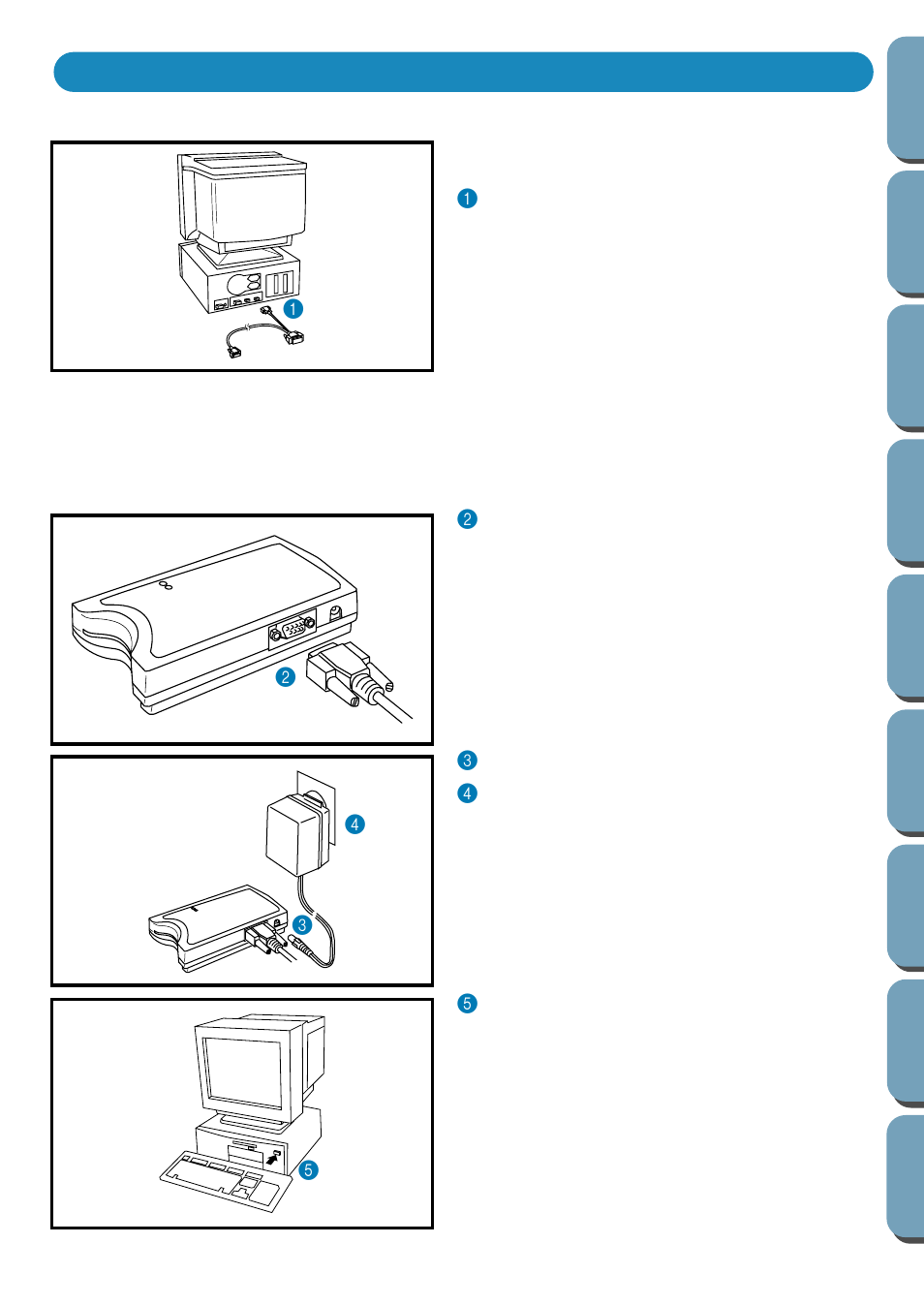 1

1

2

2

3

4

4

3

5

5