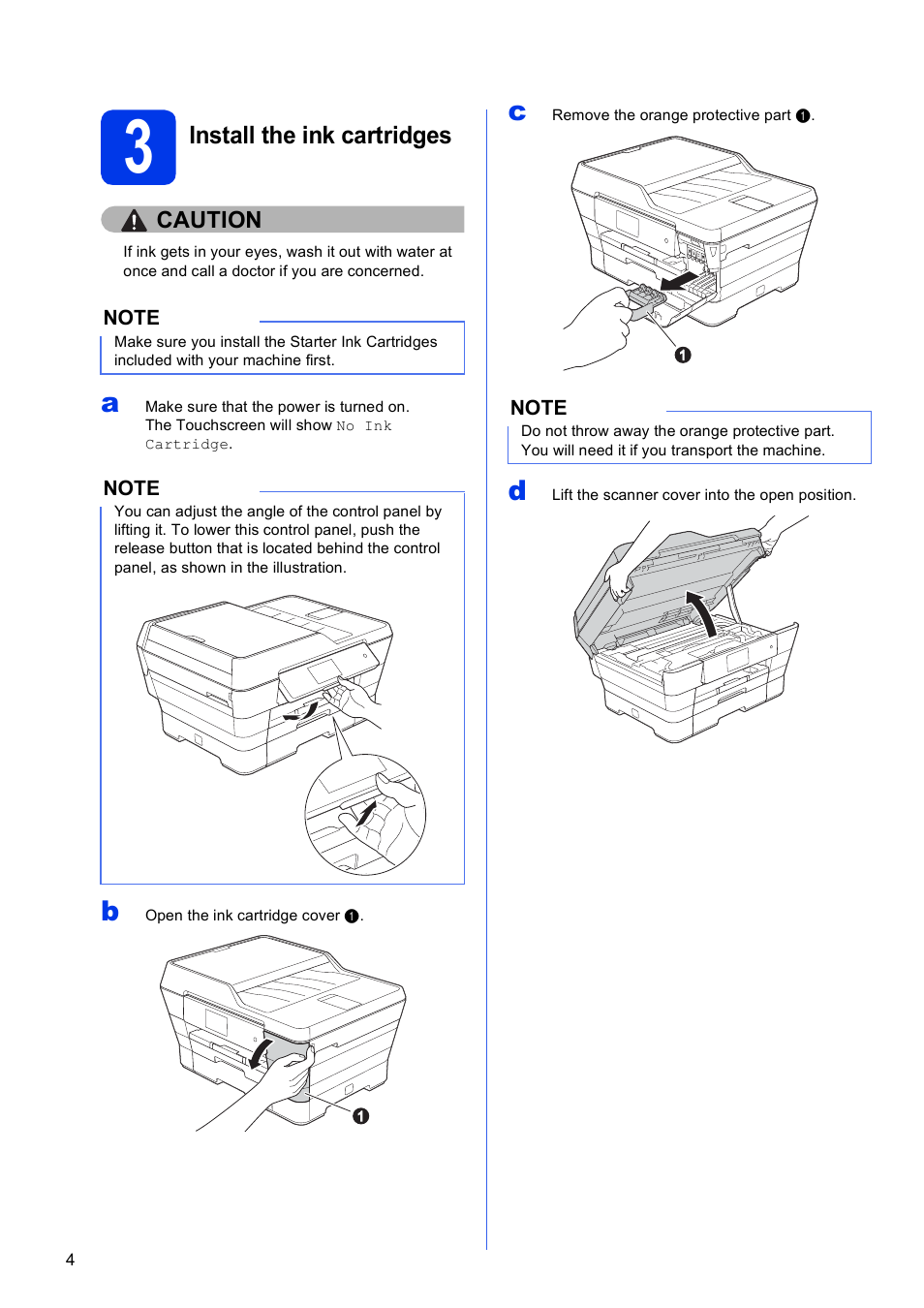 3 Install the ink cartridges

CAUTION

If ink gets in your eyes, wash it out with water at once and call a doctor if you are concerned.

NOTE

Make sure you install the Starter Ink Cartridges included with your machine first.

a Make sure that the power is turned on. The Touchscreen will show No Ink Cartridge.

NOTE

You can adjust the angle of the control panel by lifting it. To lower this control panel, push the release button that is located behind the control panel, as shown in the illustration.

b Open the ink cartridge cover ❶.

❶

c Remove the orange protective part ❶.

❶

NOTE

Do not throw away the orange protective part. You will need it if you transport the machine.

d Lift the scanner cover into the open position.

4