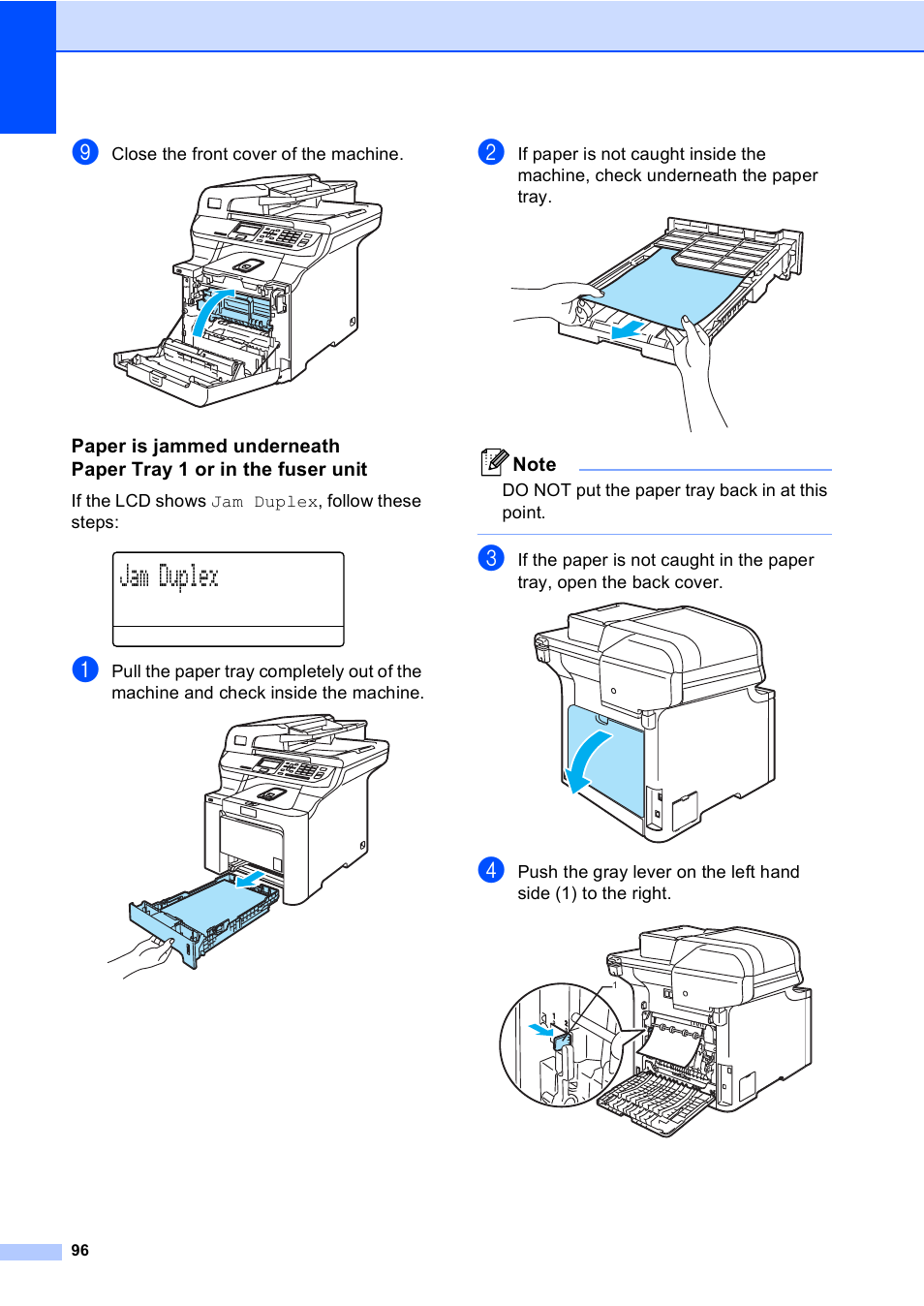 9 Close the front cover of the machine.

Paper is jammed underneath Paper Tray 1 or in the fuser unit

If the LCD shows Jam Duplex, follow these steps:

Jam Duplex

1 Pull the paper tray completely out of the machine and check inside the machine.

2 If paper is not caught inside the machine, check underneath the paper tray.

Note

DO NOT put the paper tray back in at this point.

3 If the paper is not caught in the paper tray, open the back cover.

4 Push the gray lever on the left hand side (1) to the right.

1

96