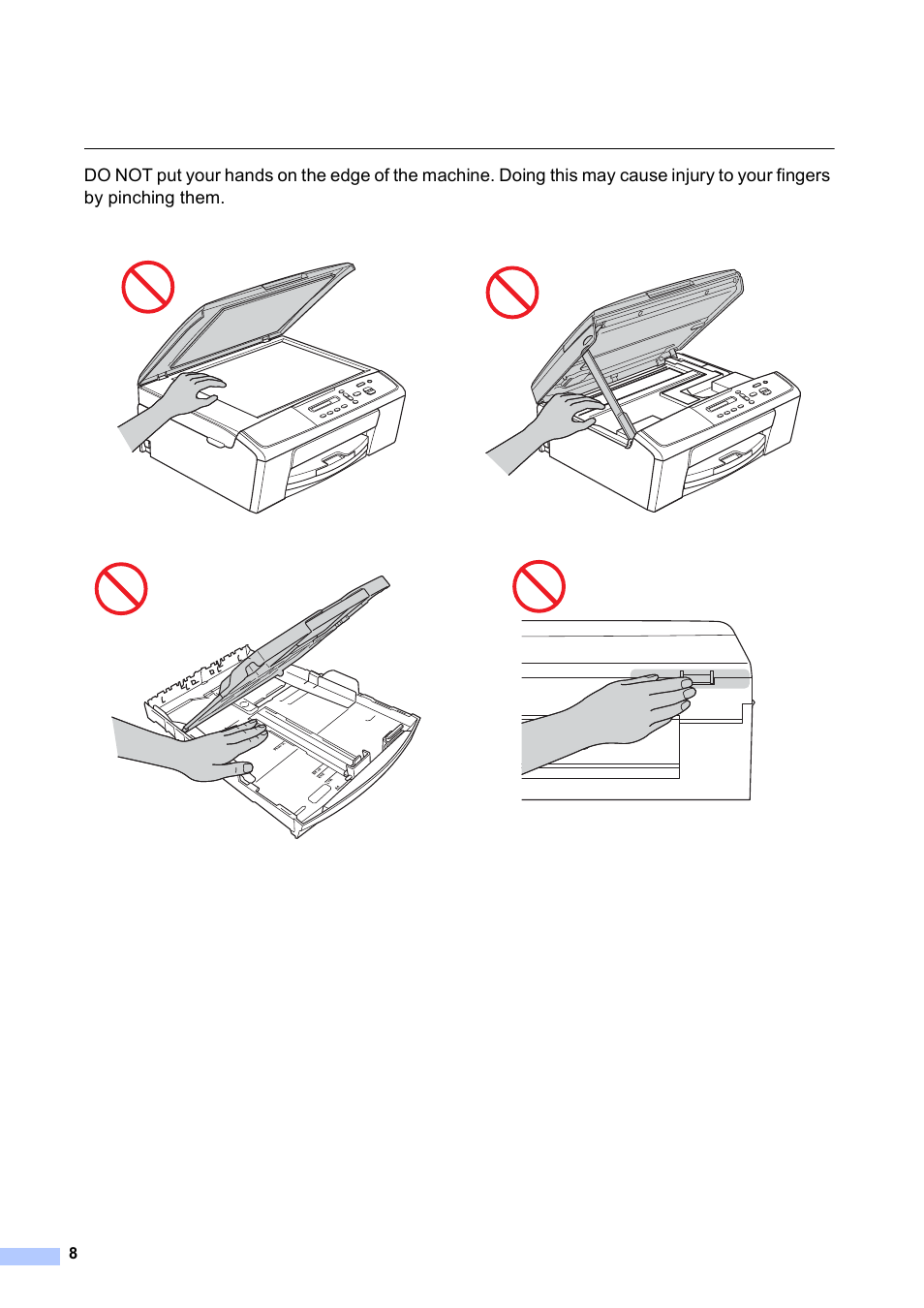 DO NOT put your hands on the edge of the machine. Doing this may cause injury to your fingers by pinching them.

8