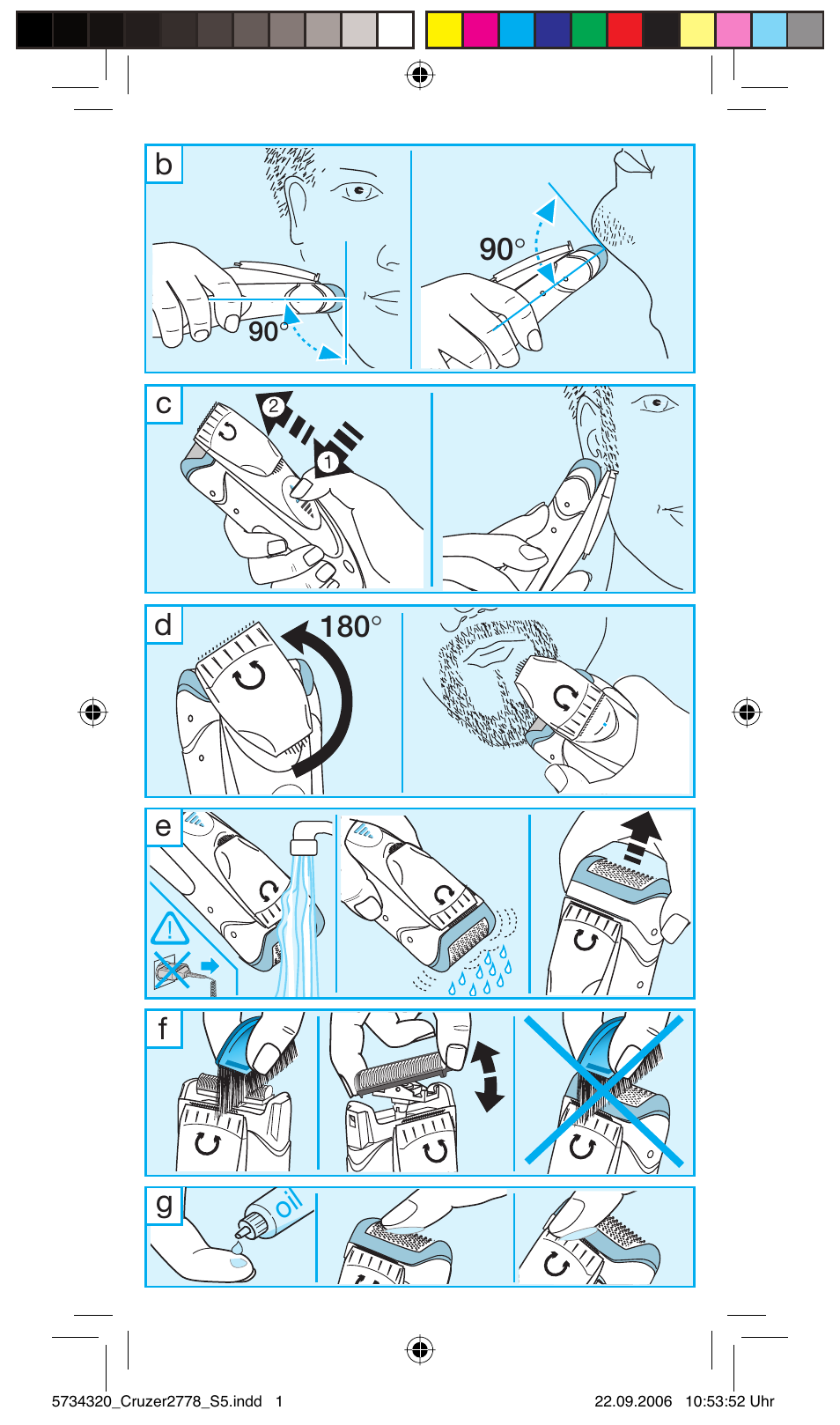 b

90°

90°

c

2

1

d

180°

e

f

g

oil

5734320_Cruzer2778_S5.indd 1

22.09.2006 10:53:52 Uhr