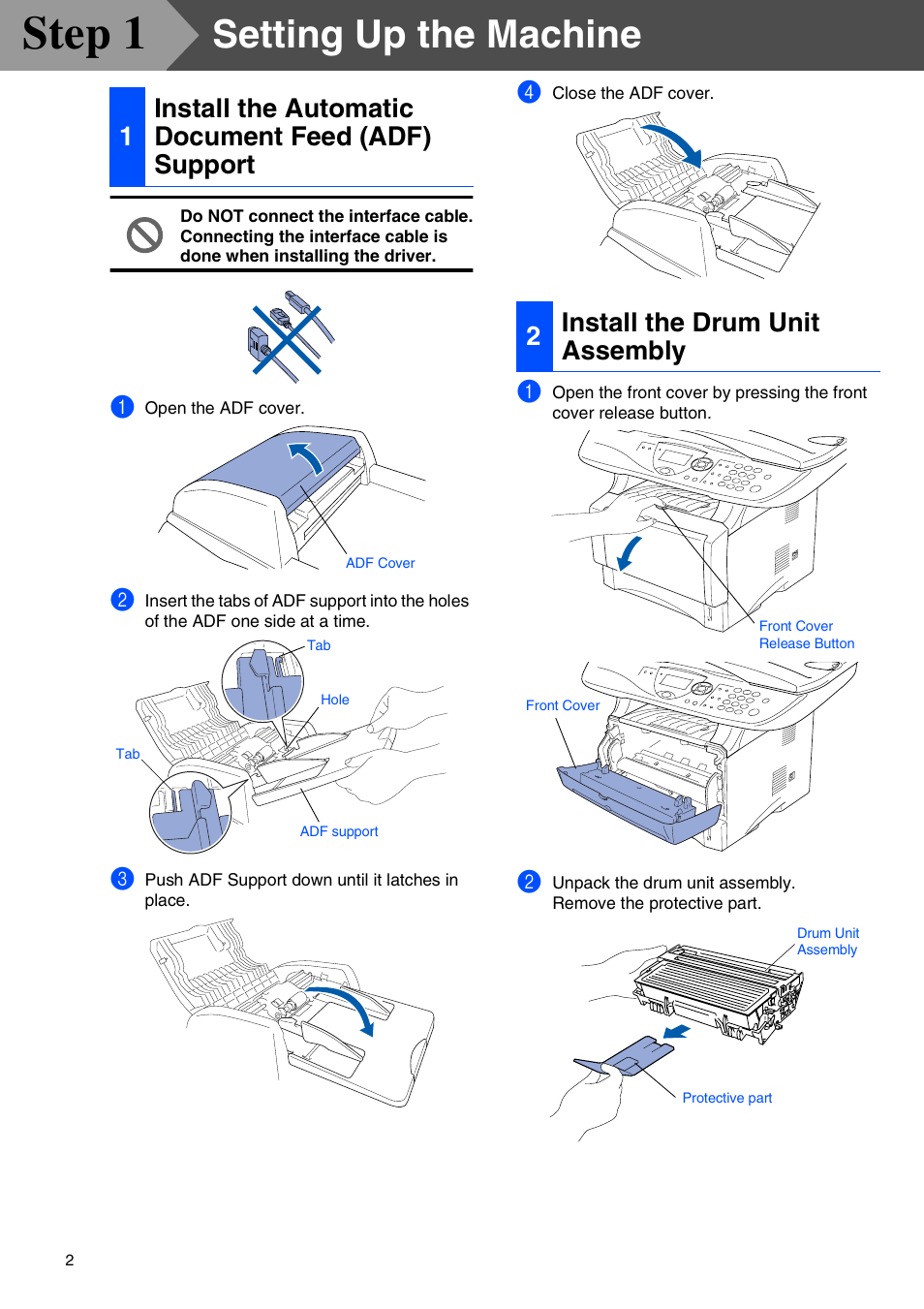 Step 1 Setting Up the Machine

1 Install the Automatic Document Feed (ADF) Support

Do NOT connect the interface cable. Connecting the interface cable is done when installing the driver.

1 Open the ADF cover.

ADF Cover

2 Insert the tabs of ADF support into the holes of the ADF one side at a time.

Tab

Hole

Tab

ADF support

3 Push ADF Support down until it latches in place.

4 Close the ADF cover.

2 Install the Drum Unit Assembly

1 Open the front cover by pressing the front cover release button.

Front Cover Release Button

Front Cover

2 Unpack the drum unit assembly. Remove the protective part.

Drum Unit Assembly

Protective part

2