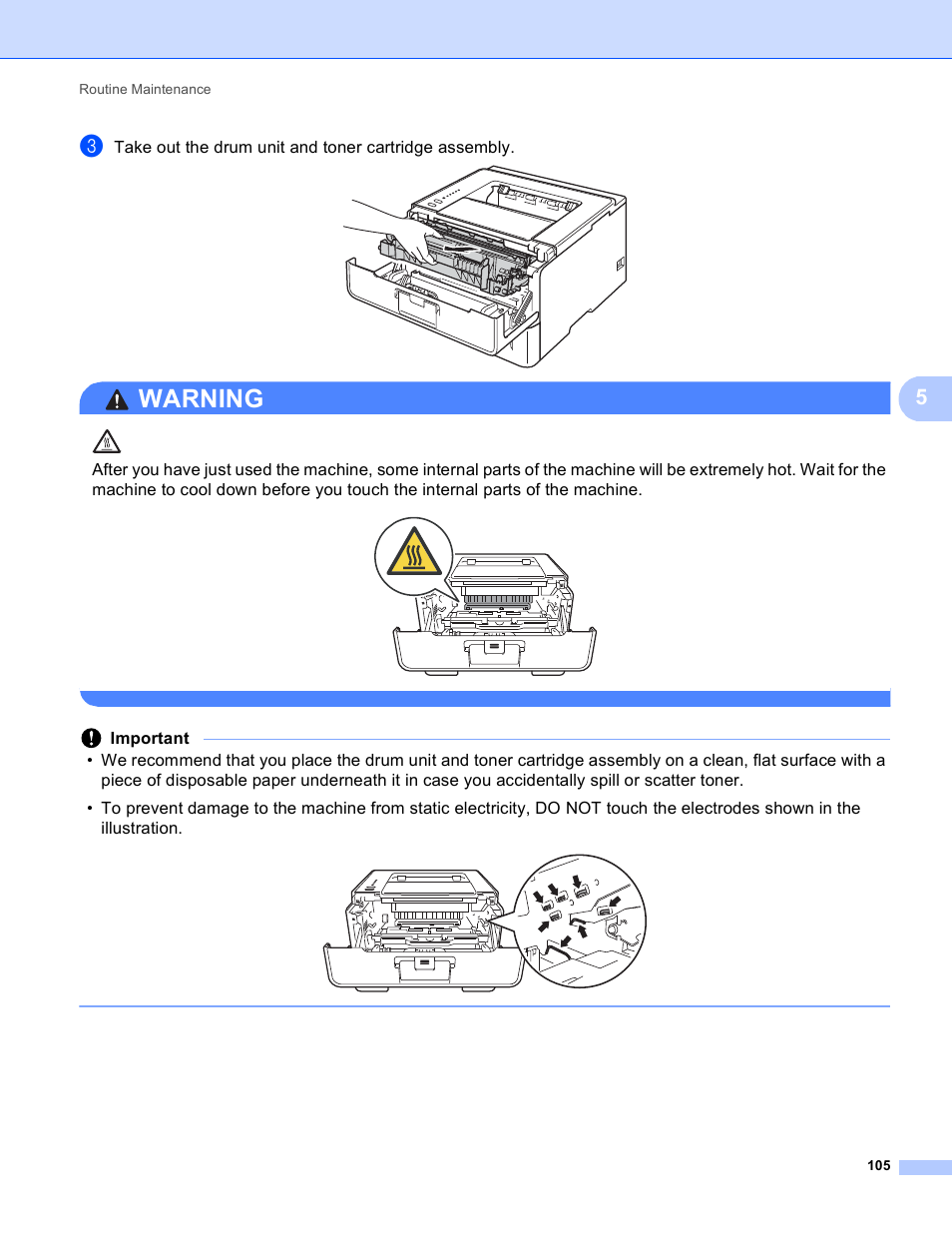 Routine Maintenance

3 Take out the drum unit and toner cartridge assembly.

WARNING

5

After you have just used the machine, some internal parts of the machine will be extremely hot. Wait for the machine to cool down before you touch the internal parts of the machine.

Important

• We recommend that you place the drum unit and toner cartridge assembly on a clean, flat surface with a piece of disposable paper underneath it in case you accidentally spill or scatter toner.

• To prevent damage to the machine from static electricity, DO NOT touch the electrodes shown in the illustration.

105