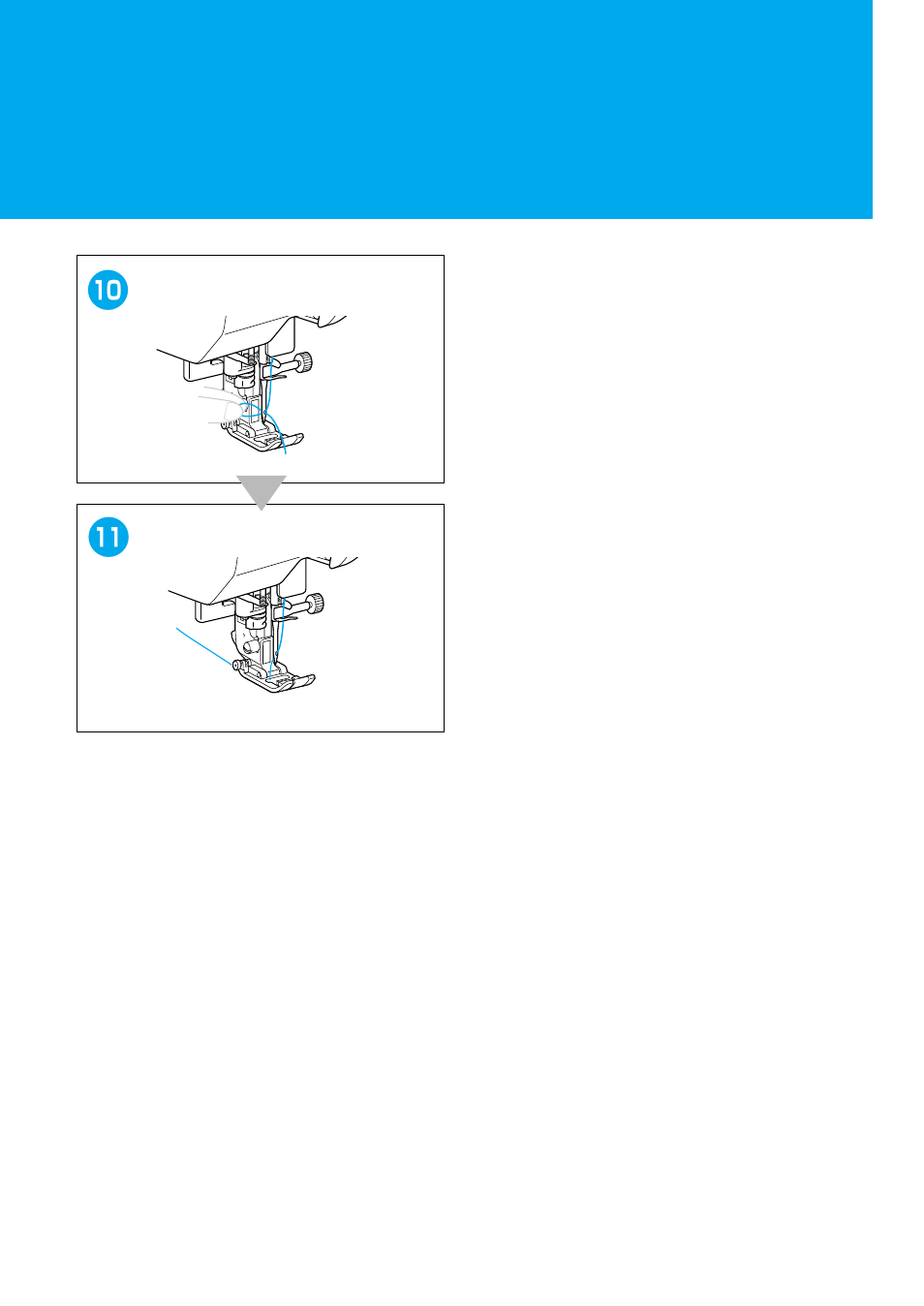 10

11