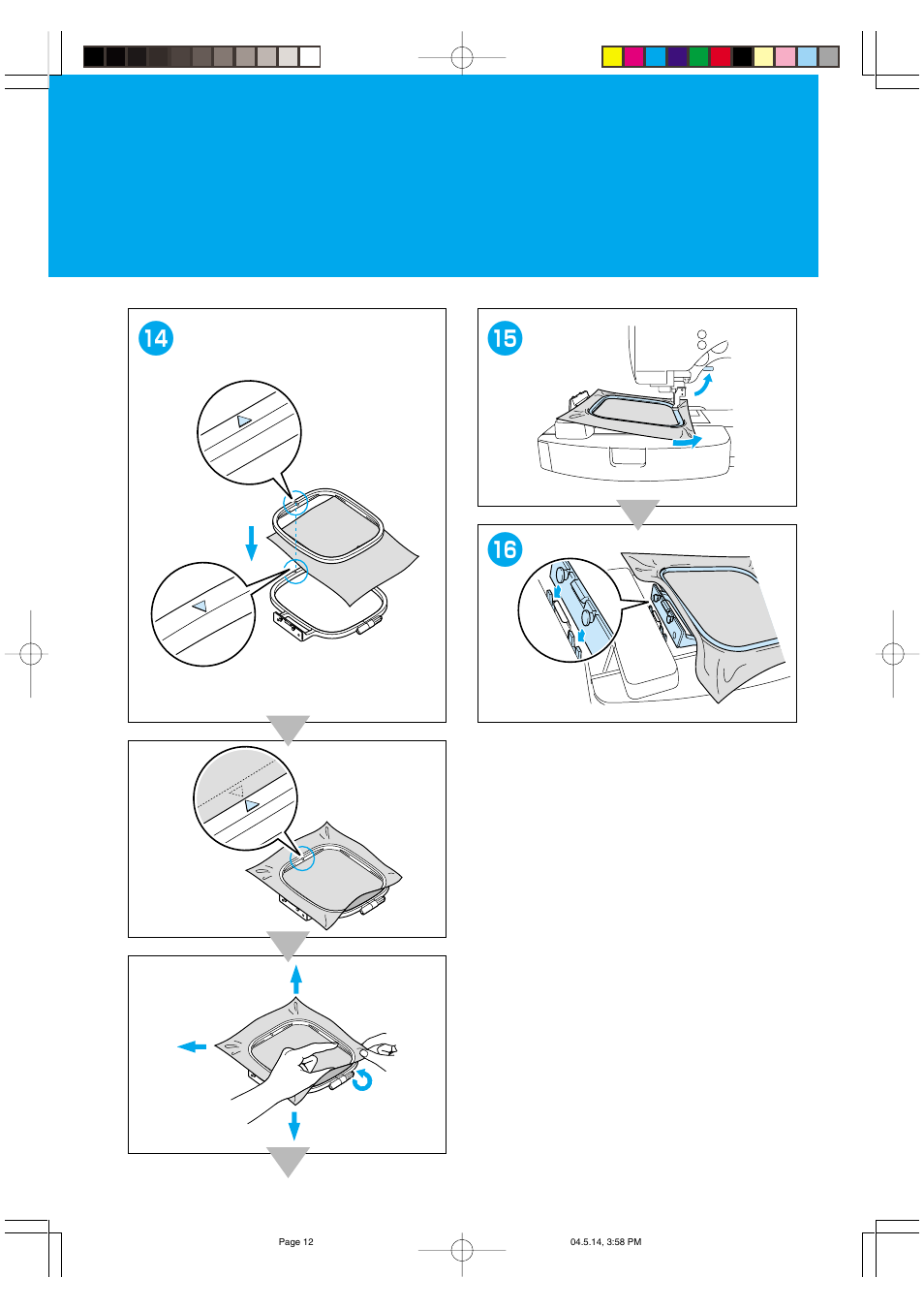 14

15

16

Page 12

04.5.14, 3:58 PM