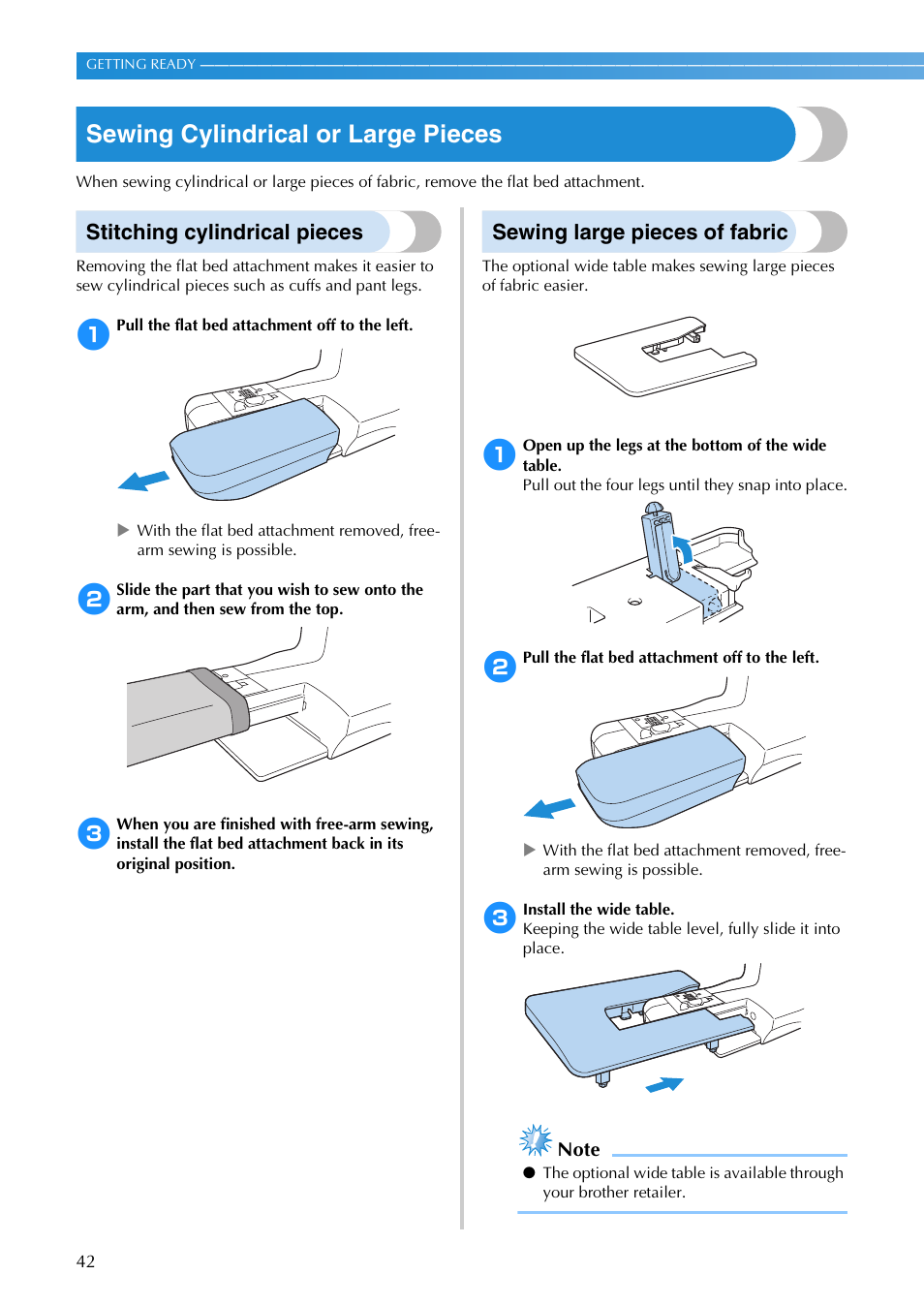 GETTING READY

Sewing Cylindrical or Large Pieces

When sewing cylindrical or large pieces of fabric, remove the flat bed attachment.

Stitching cylindrical pieces

Removing the flat bed attachment makes it easier to sew cylindrical pieces such as cuffs and pant legs.

1 Pull the flat bed attachment off to the left.

▶ With the flat bed attachment removed, free-arm sewing is possible.

2 Slide the part that you wish to sew onto the arm, and then sew from the top.

3 When you are finished with free-arm sewing, install the flat bed attachment back in its original position.

Sewing large pieces of fabric

The optional wide table makes sewing large pieces of fabric easier.

1 Open up the legs at the bottom of the wide table.
Pull out the four legs until they snap into place.

2 Pull the flat bed attachment off to the left.

▶ With the flat bed attachment removed, free-arm sewing is possible.

3 Install the wide table.
Keeping the wide table level, fully slide it into place.

Note

● The optional wide table is available through your brother retailer.

42