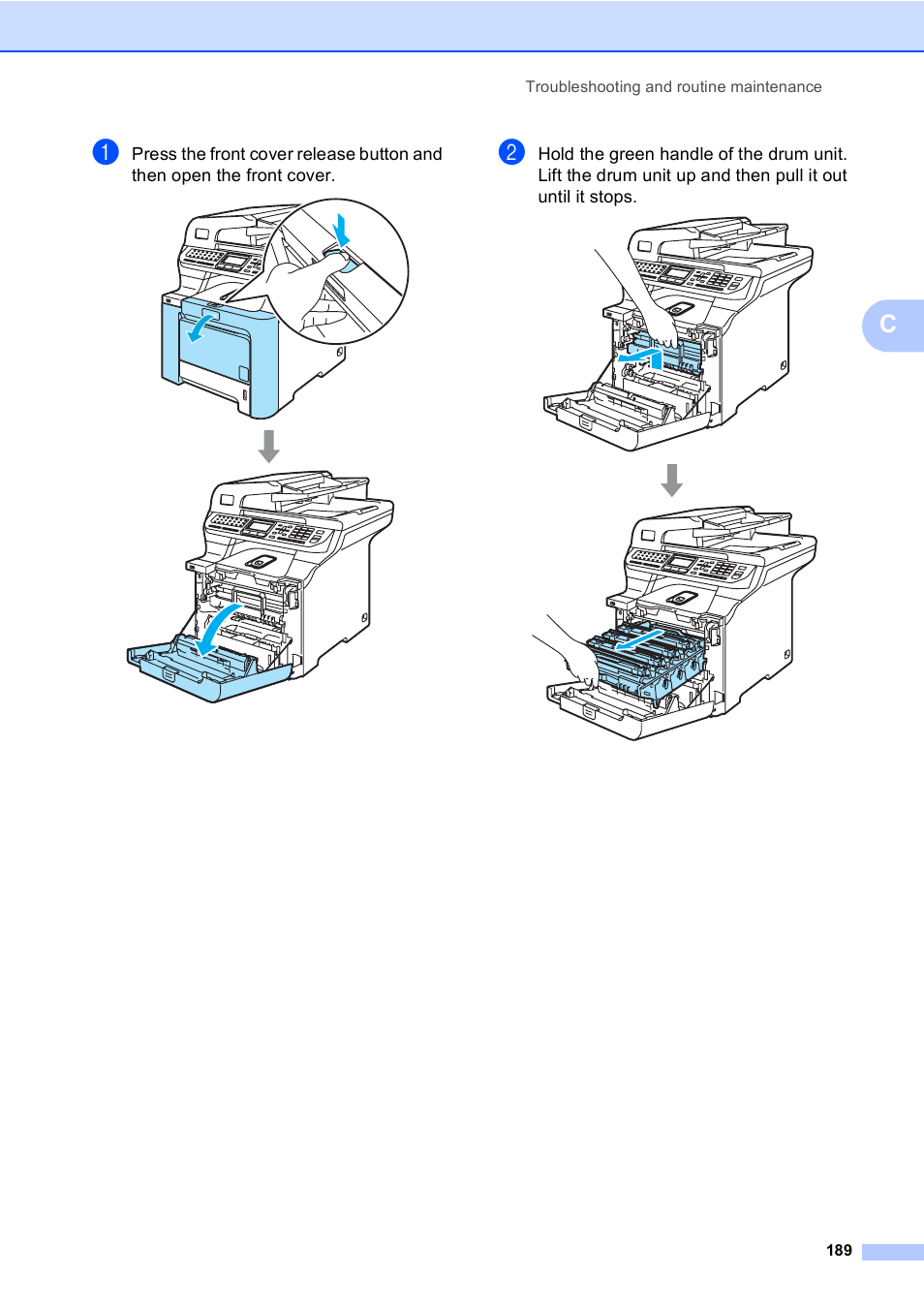 Troubleshooting and routine maintenance

1 Press the front cover release button and then open the front cover.

2 Hold the green handle of the drum unit. Lift the drum unit up and then pull it out until it stops.

C

189