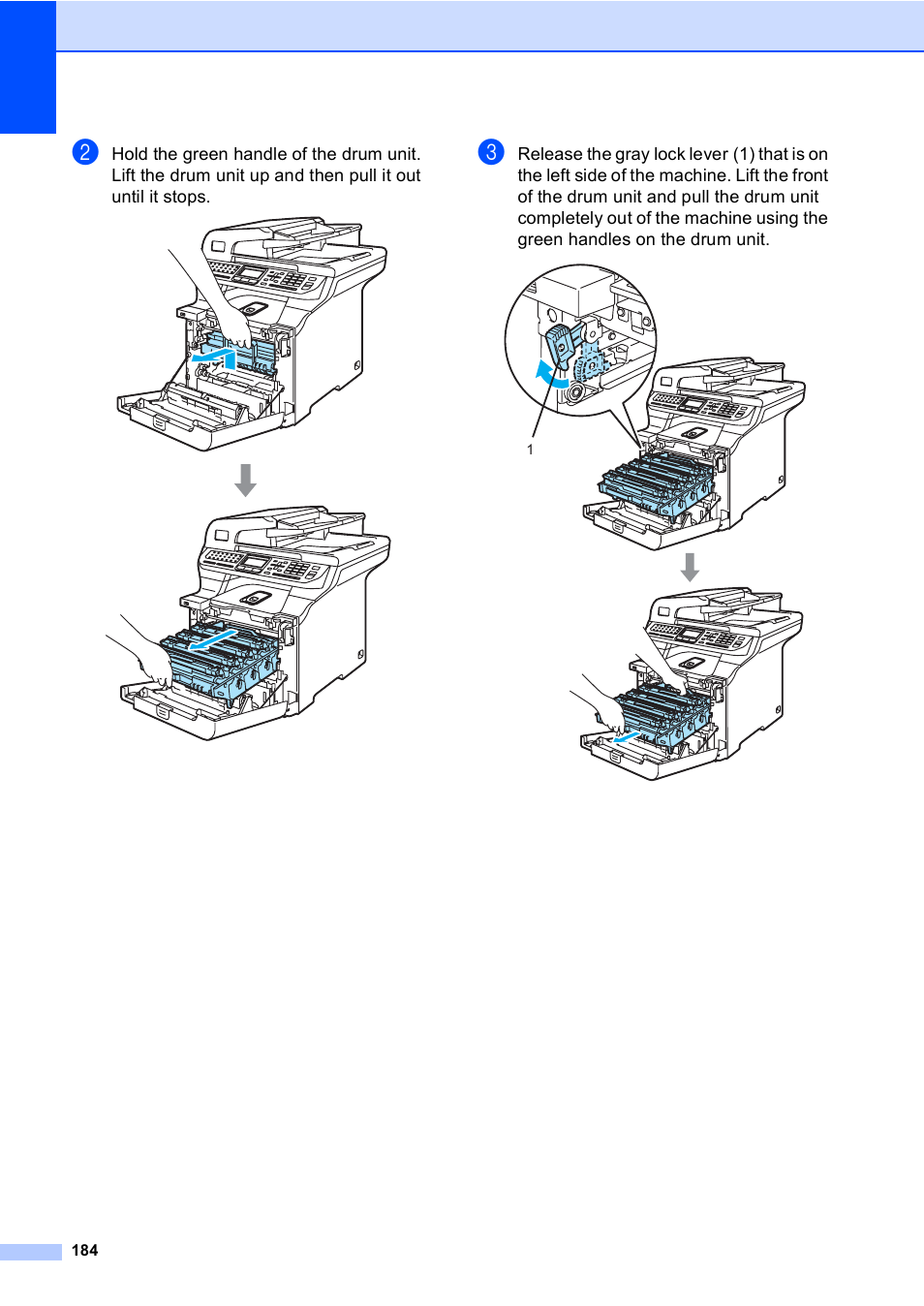 2 Hold the green handle of the drum unit. Lift the drum unit up and then pull it out until it stops.

3 Release the gray lock lever (1) that is on the left side of the machine. Lift the front of the drum unit and pull the drum unit completely out of the machine using the green handles on the drum unit.

1

184