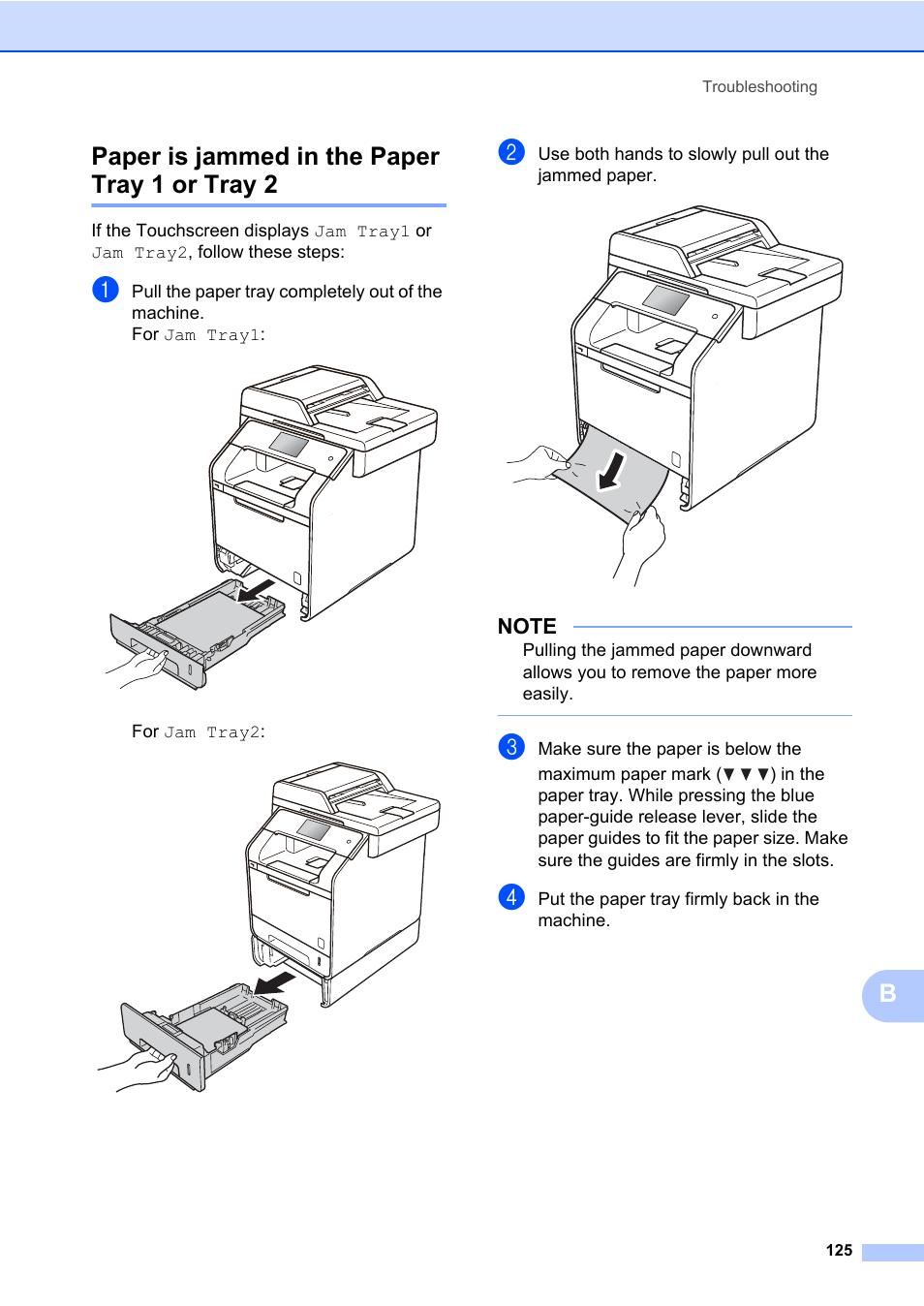 Troubleshooting

Paper is jammed in the Paper Tray 1 or Tray 2

If the Touchscreen displays Jam Tray1 or Jam Tray2, follow these steps:

1 Pull the paper tray completely out of the machine.
For Jam Tray1:

For Jam Tray2:

2 Use both hands to slowly pull out the jammed paper.

NOTE
Pulling the jammed paper downward allows you to remove the paper more easily.

3 Make sure the paper is below the maximum paper mark (▼ ▼ ▼) in the paper tray. While pressing the blue paper-guide release lever, slide the paper guides to fit the paper size. Make sure the guides are firmly in the slots.

4 Put the paper tray firmly back in the machine.

B

125