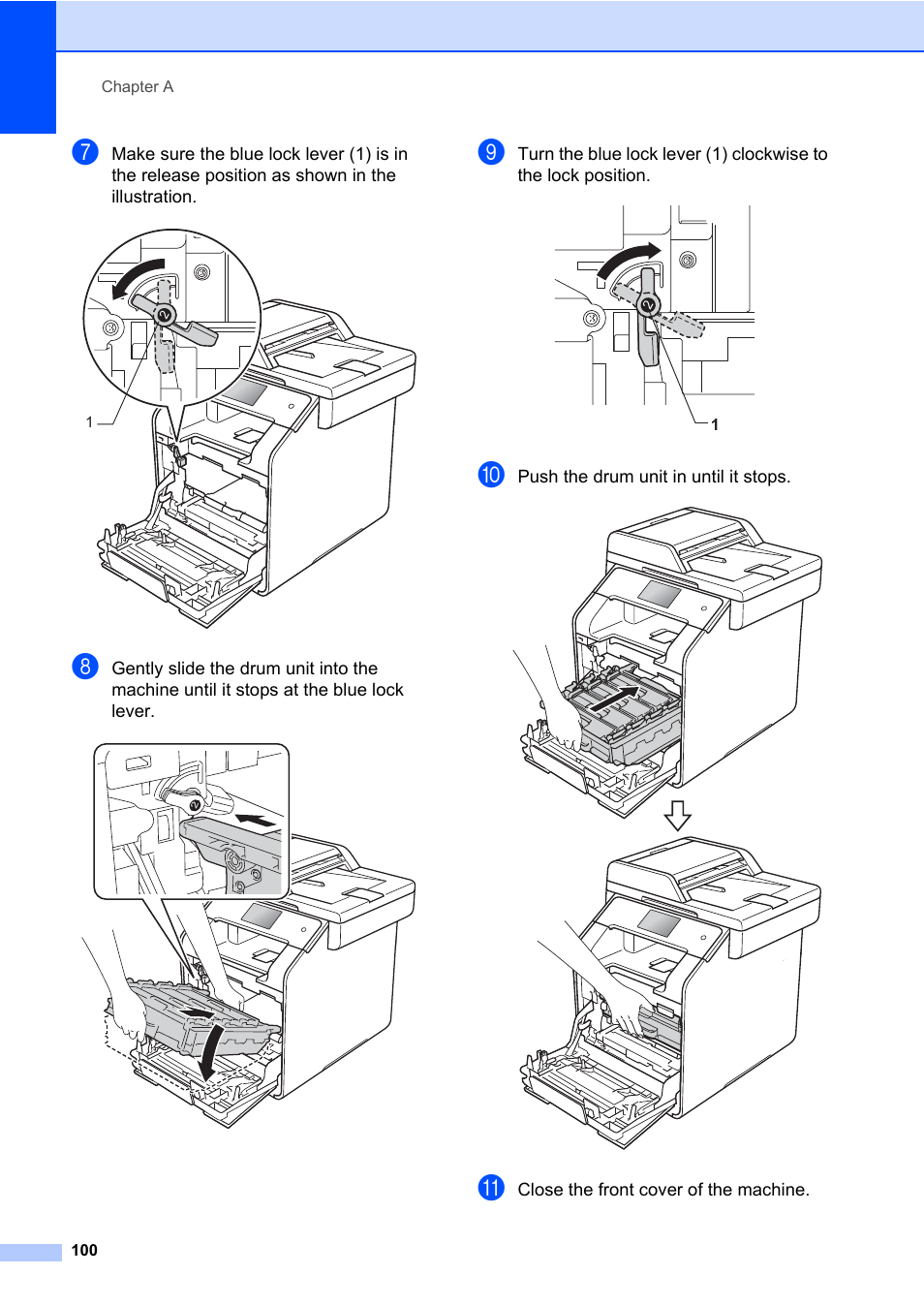 Chapter A

7 Make sure the blue lock lever (1) is in the release position as shown in the illustration.

1

8 Gently slide the drum unit into the machine until it stops at the blue lock lever.

9 Turn the blue lock lever (1) clockwise to the lock position.

1

10 Push the drum unit in until it stops.

11 Close the front cover of the machine.

100