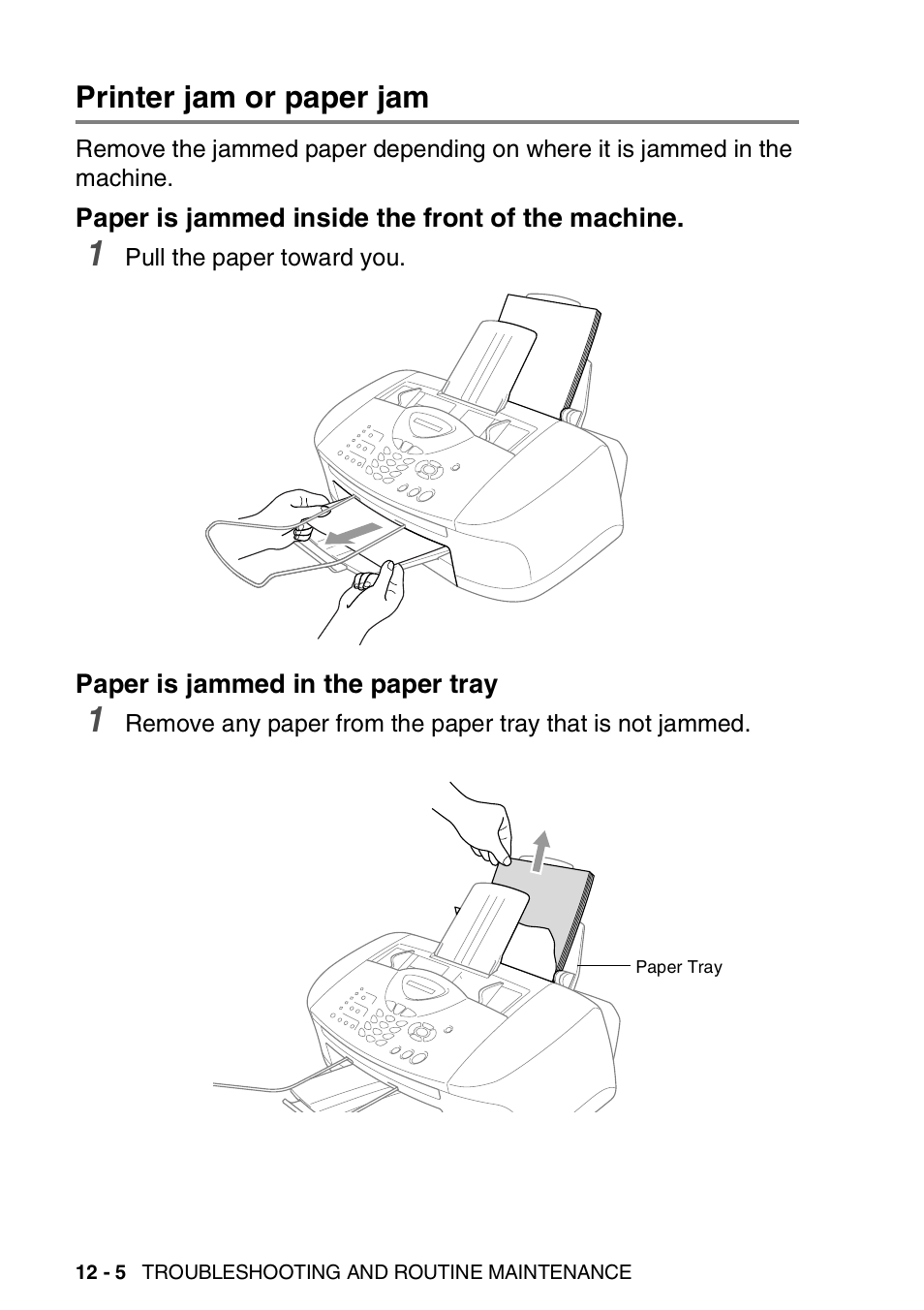 Printer jam or paper jam

Remove the jammed paper depending on where it is jammed in the machine.

Paper is jammed inside the front of the machine.

1 Pull the paper toward you.

Paper is jammed in the paper tray

1 Remove any paper from the paper tray that is not jammed.

Paper Tray

12 - 5 TROUBLESHOOTING AND ROUTINE MAINTENANCE