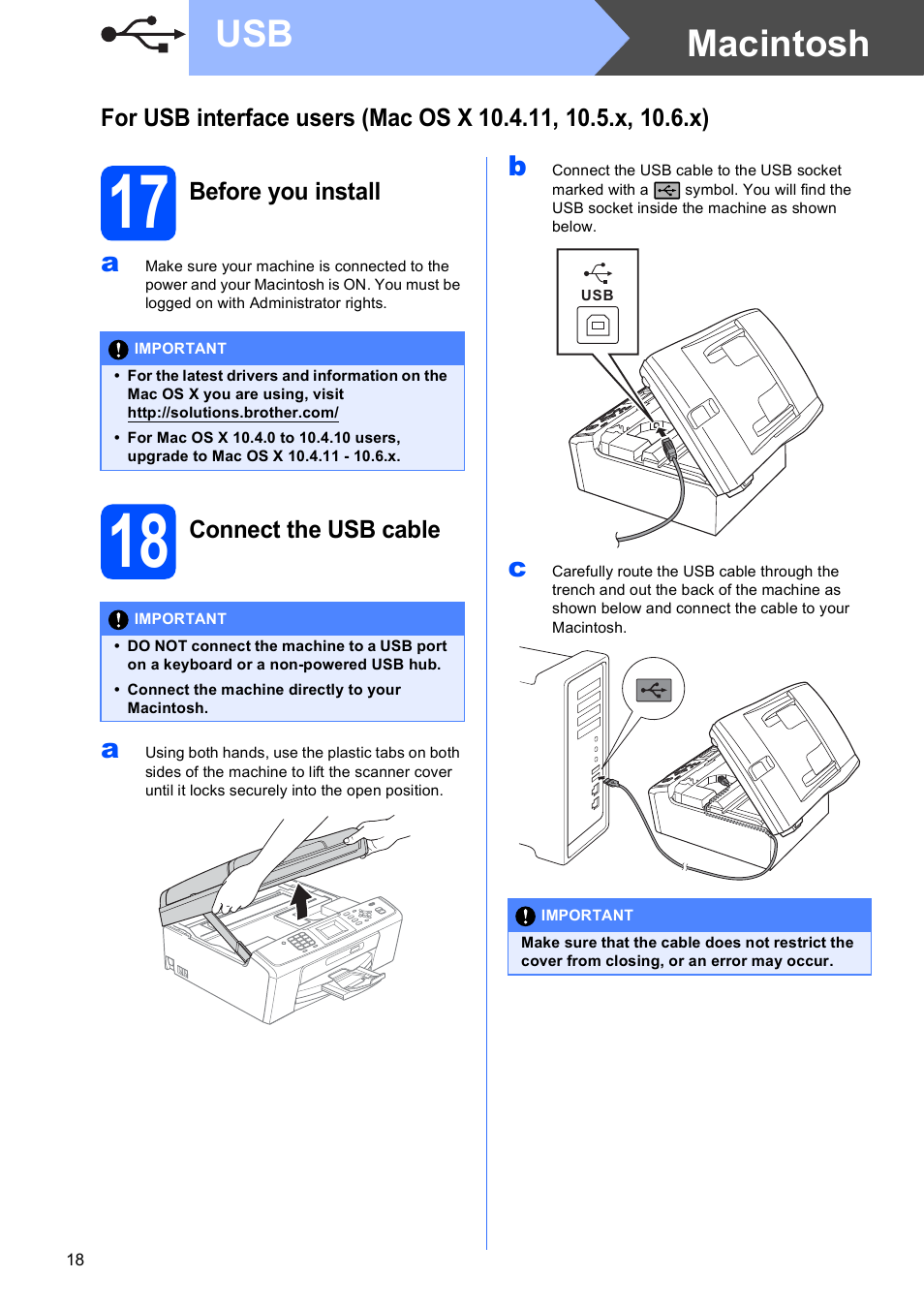 USB

Macintosh

For USB interface users (Mac OS X 10.4.11, 10.5.x, 10.6.x)

17 Before you install

a Make sure your machine is connected to the power and your Macintosh is ON. You must be logged on with Administrator rights.

IMPORTANT

• For the latest drivers and information on the Mac OS X you are using, visit http://solutions.brother.com/

• For Mac OS X 10.4.0 to 10.4.10 users, upgrade to Mac OS X 10.4.11 - 10.6.x.

18 Connect the USB cable

IMPORTANT

• DO NOT connect the machine to a USB port on a keyboard or a non-powered USB hub.

• Connect the machine directly to your Macintosh.

a Using both hands, use the plastic tabs on both sides of the machine to lift the scanner cover until it locks securely into the open position.

b Connect the USB cable to the USB socket marked with a symbol. You will find the USB socket inside the machine as shown below.

USB

c Carefully route the USB cable through the trench and out the back of the machine as shown below and connect the cable to your Macintosh.

IMPORTANT

Make sure that the cable does not restrict the cover from closing, or an error may occur.

18