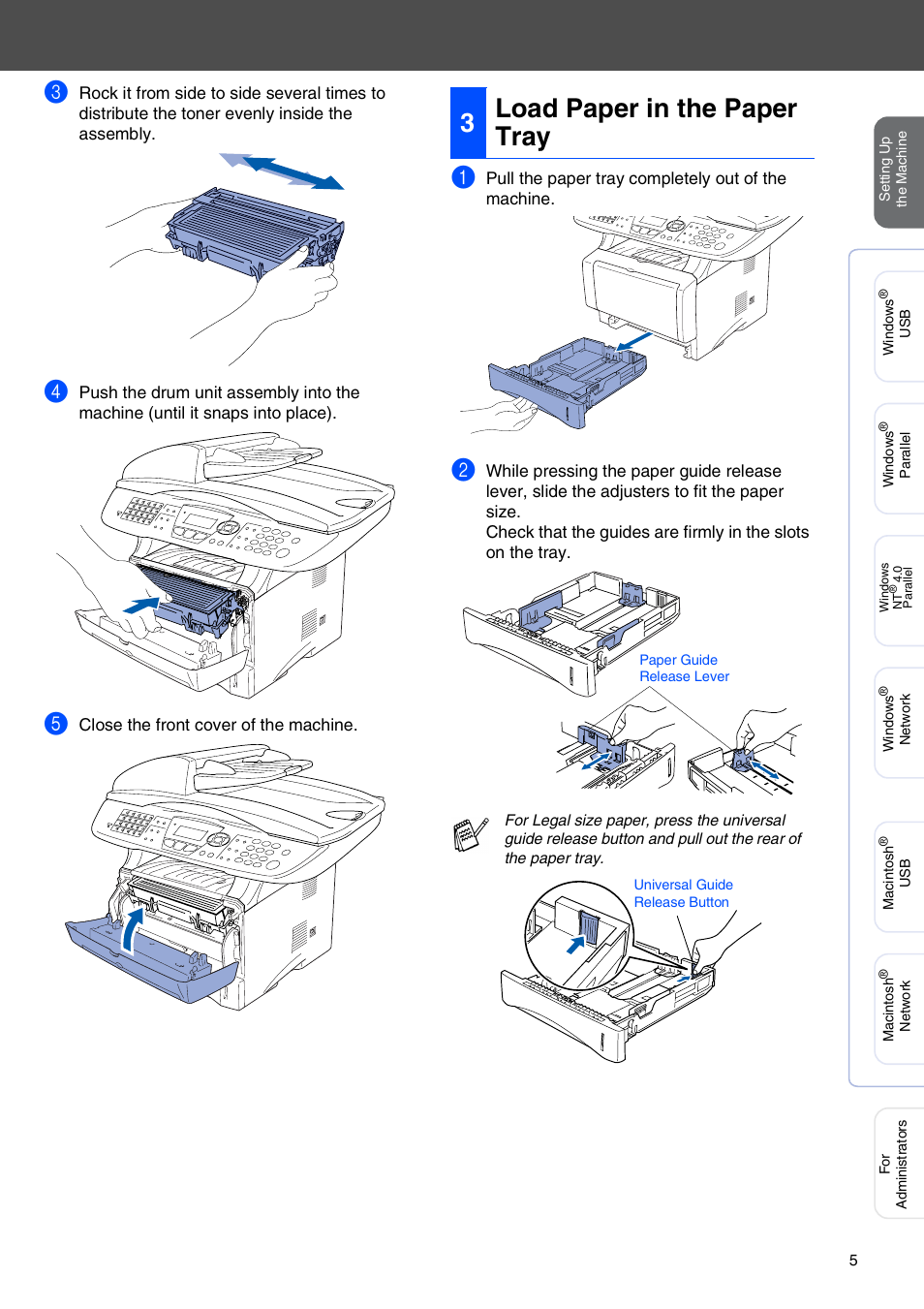 3 Rock it from side to side several times to distribute the toner evenly inside the assembly.

4 Push the drum unit assembly into the machine (until it snaps into place).

5 Close the front cover of the machine.

3 Load Paper in the Paper Tray

1 Pull the paper tray completely out of the machine.

2 While pressing the paper guide release lever, slide the adjusters to fit the paper size.
Check that the guides are firmly in the slots on the tray.

Paper Guide Release Lever

For Legal size paper, press the universal guide release button and pull out the rear of the paper tray.

Universal Guide Release Button

Setting Up the Machine

Windows® USB

Windows® Parallel

Windows NT® 4.0 Parallel

Windows® Network

Macintosh® USB

Macintosh® Network

For Administrators

5