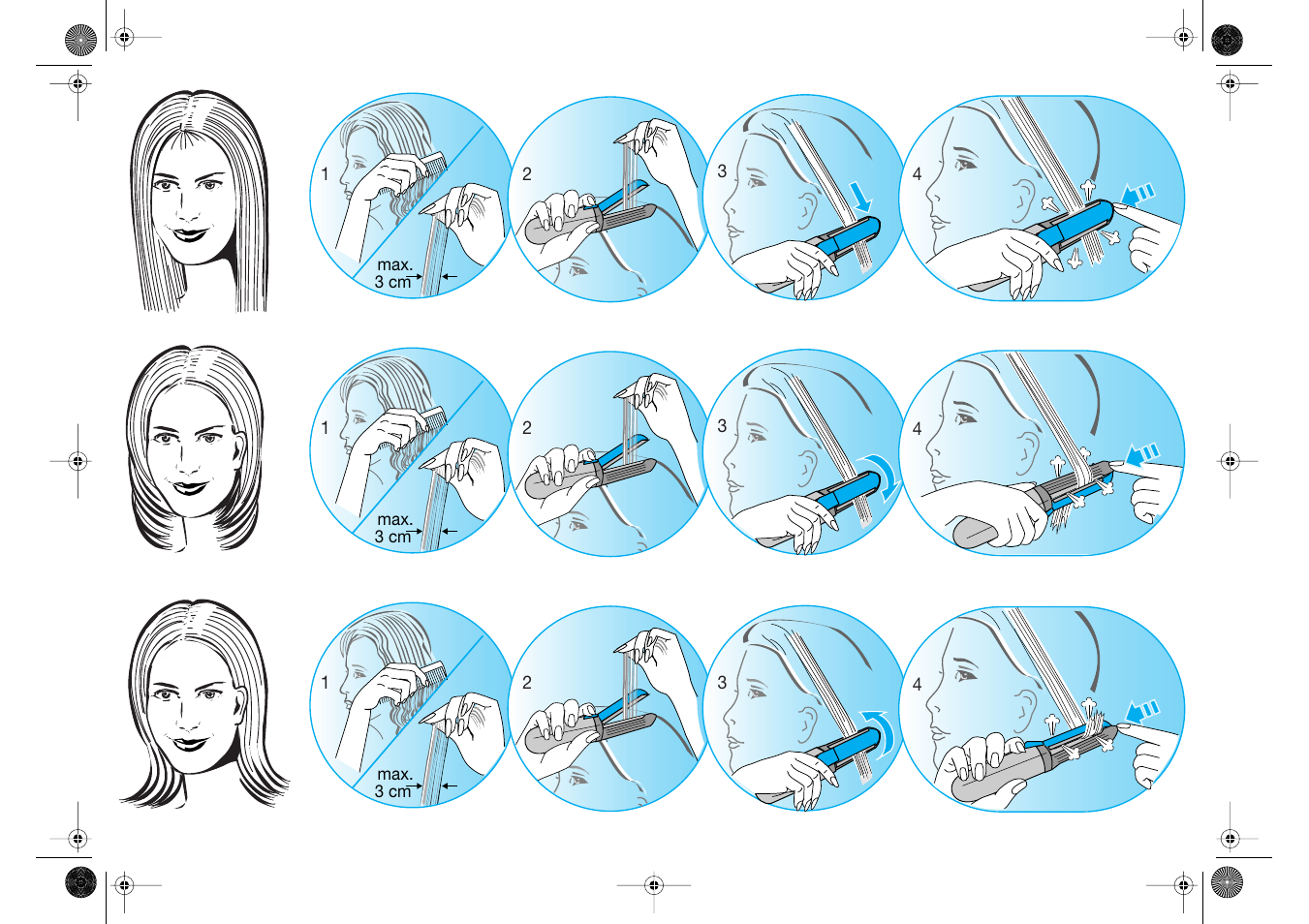 1

max.
3 cm

2

3

4

1

max.
3 cm

2

3

4

1

max.
3 cm

2

3

4