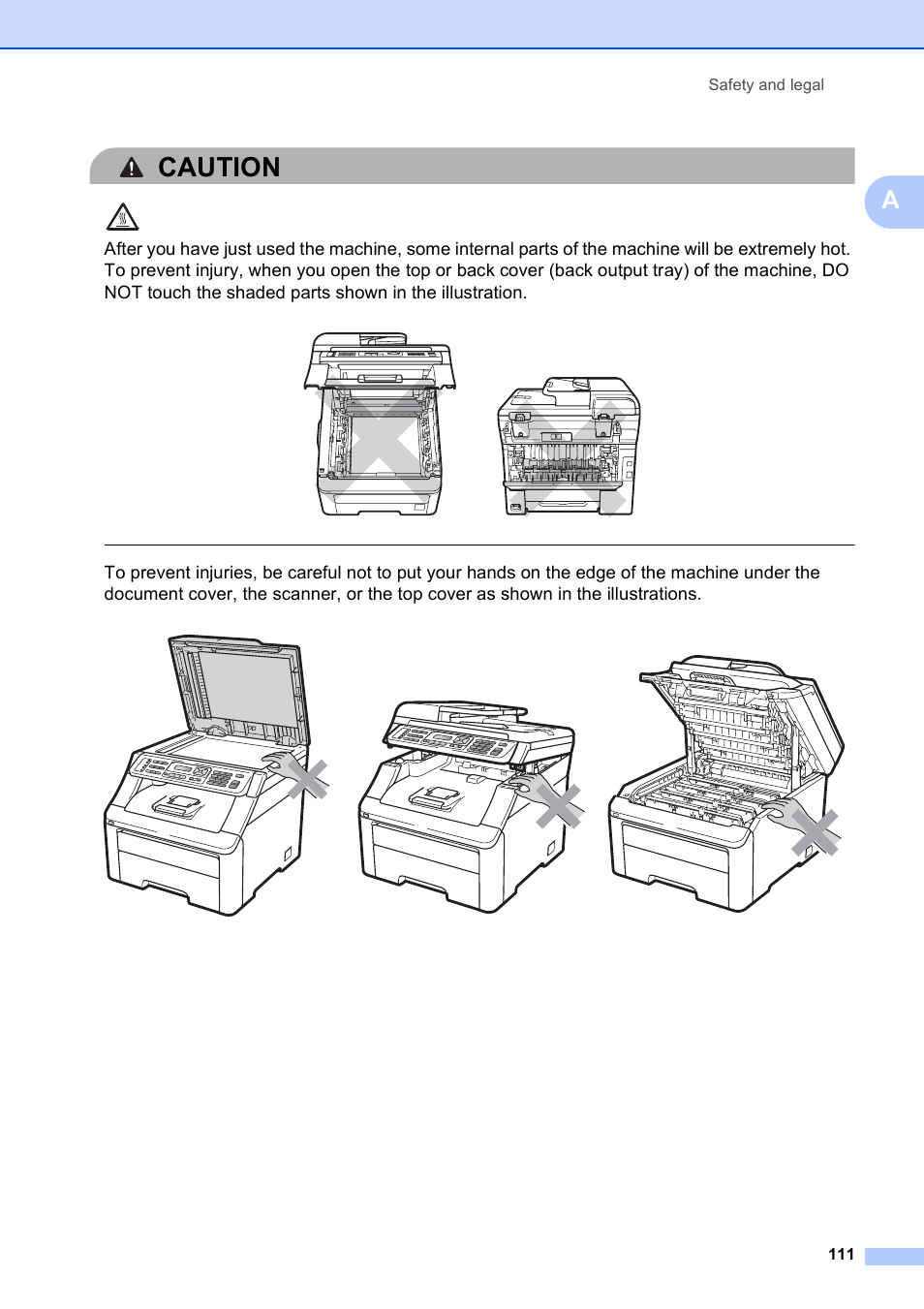 Safety and legal

CAUTION

A

After you have just used the machine, some internal parts of the machine will be extremely hot. To prevent injury, when you open the top or back cover (back output tray) of the machine, DO NOT touch the shaded parts shown in the illustration.

To prevent injuries, be careful not to put your hands on the edge of the machine under the document cover, the scanner, or the top cover as shown in the illustrations.

111