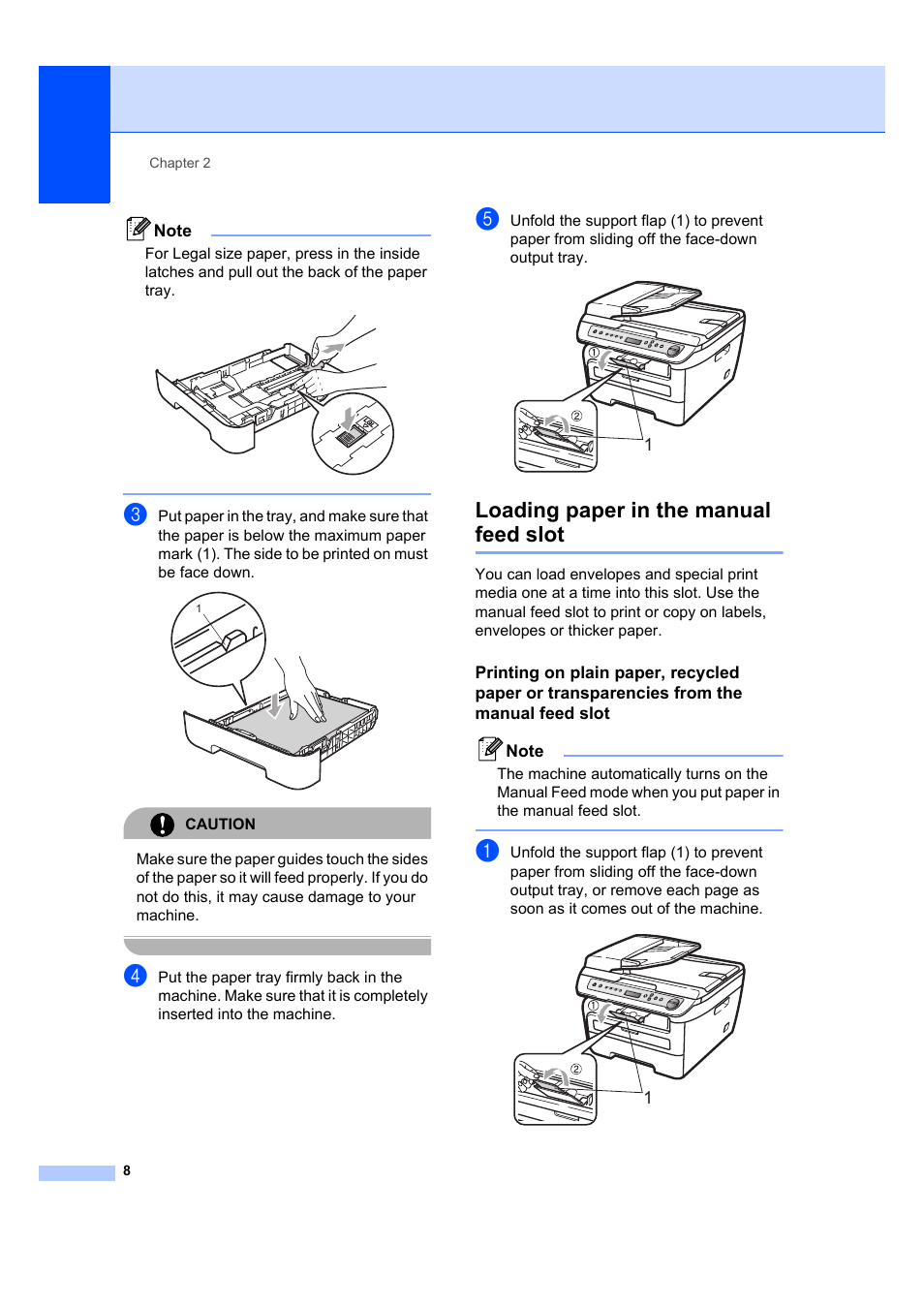 Chapter 2

Note

For Legal size paper, press in the inside latches and pull out the back of the paper tray.

3 Put paper in the tray, and make sure that the paper is below the maximum paper mark (1). The side to be printed on must be face down.

1

CAUTION

Make sure the paper guides touch the sides of the paper so it will feed properly. If you do not do this, it may cause damage to your machine.

4 Put the paper tray firmly back in the machine. Make sure that it is completely inserted into the machine.

5 Unfold the support flap (1) to prevent paper from sliding off the face-down output tray.

①

②

1

Loading paper in the manual feed slot

You can load envelopes and special print media one at a time into this slot. Use the manual feed slot to print or copy on labels, envelopes or thicker paper.

Printing on plain paper, recycled paper or transparencies from the manual feed slot

Note

The machine automatically turns on the Manual Feed mode when you put paper in the manual feed slot.

1 Unfold the support flap (1) to prevent paper from sliding off the face-down output tray, or remove each page as soon as it comes out of the machine.

①

②

1

8