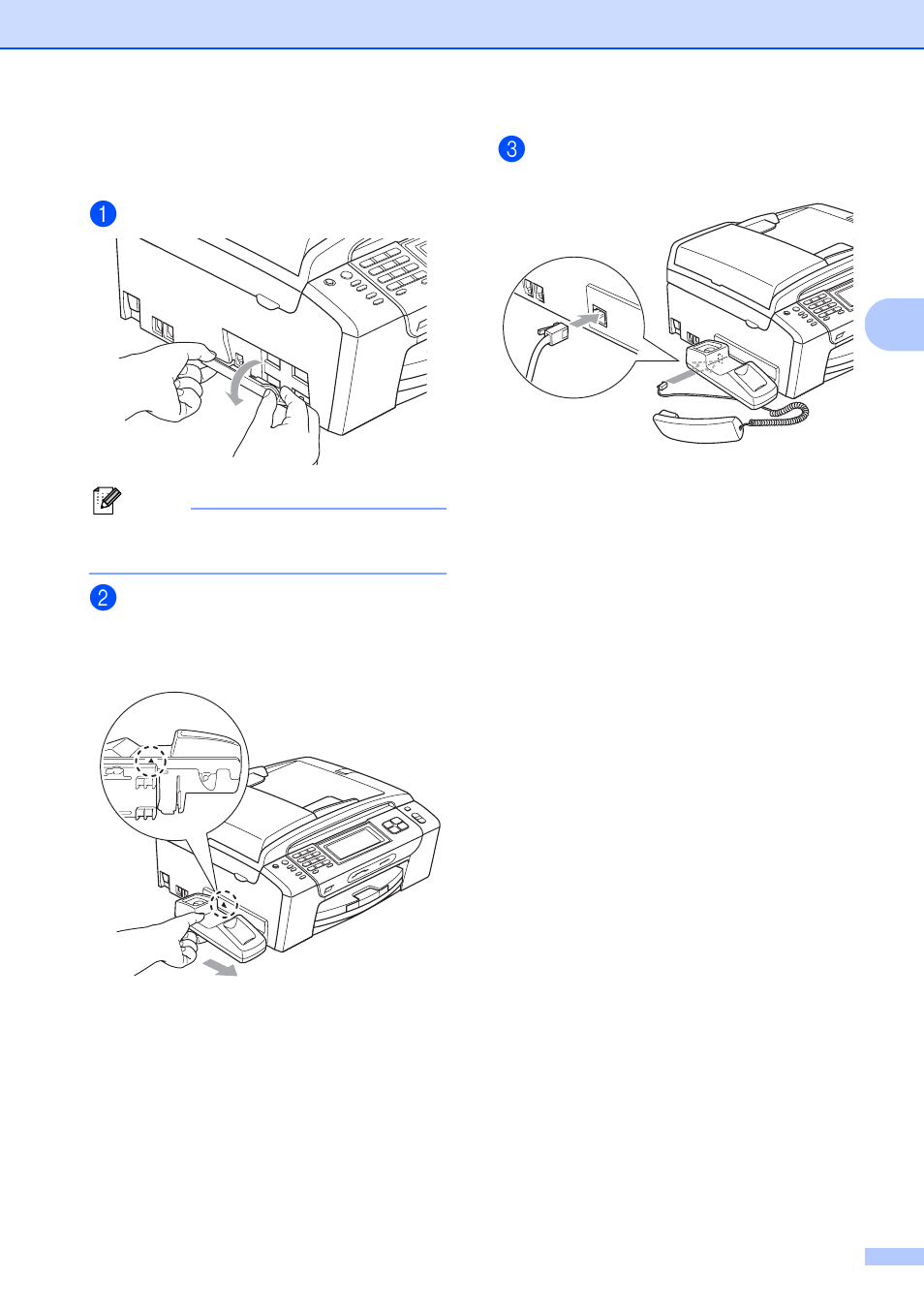 1

2

3