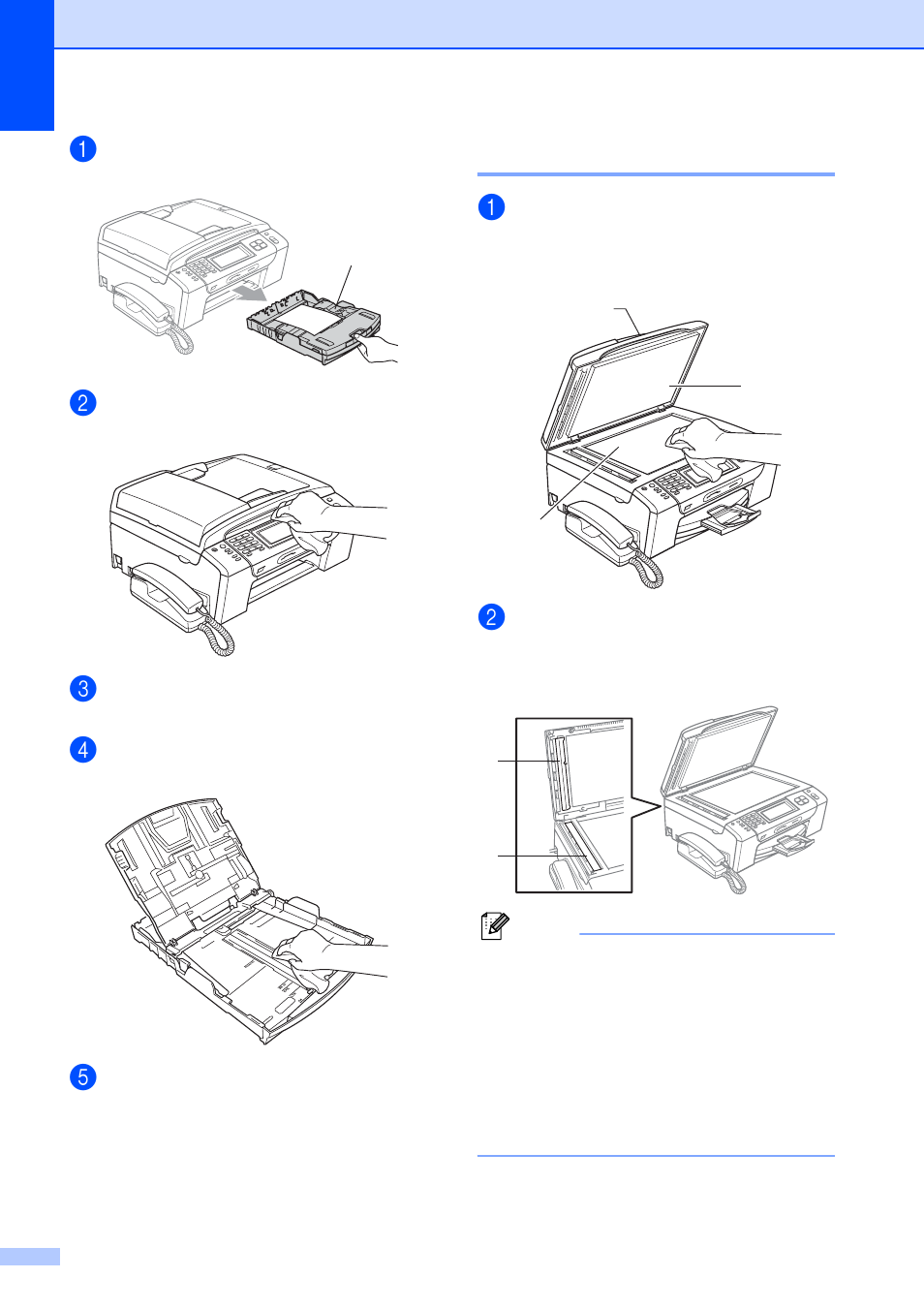 1

2

3

4

5

1

2