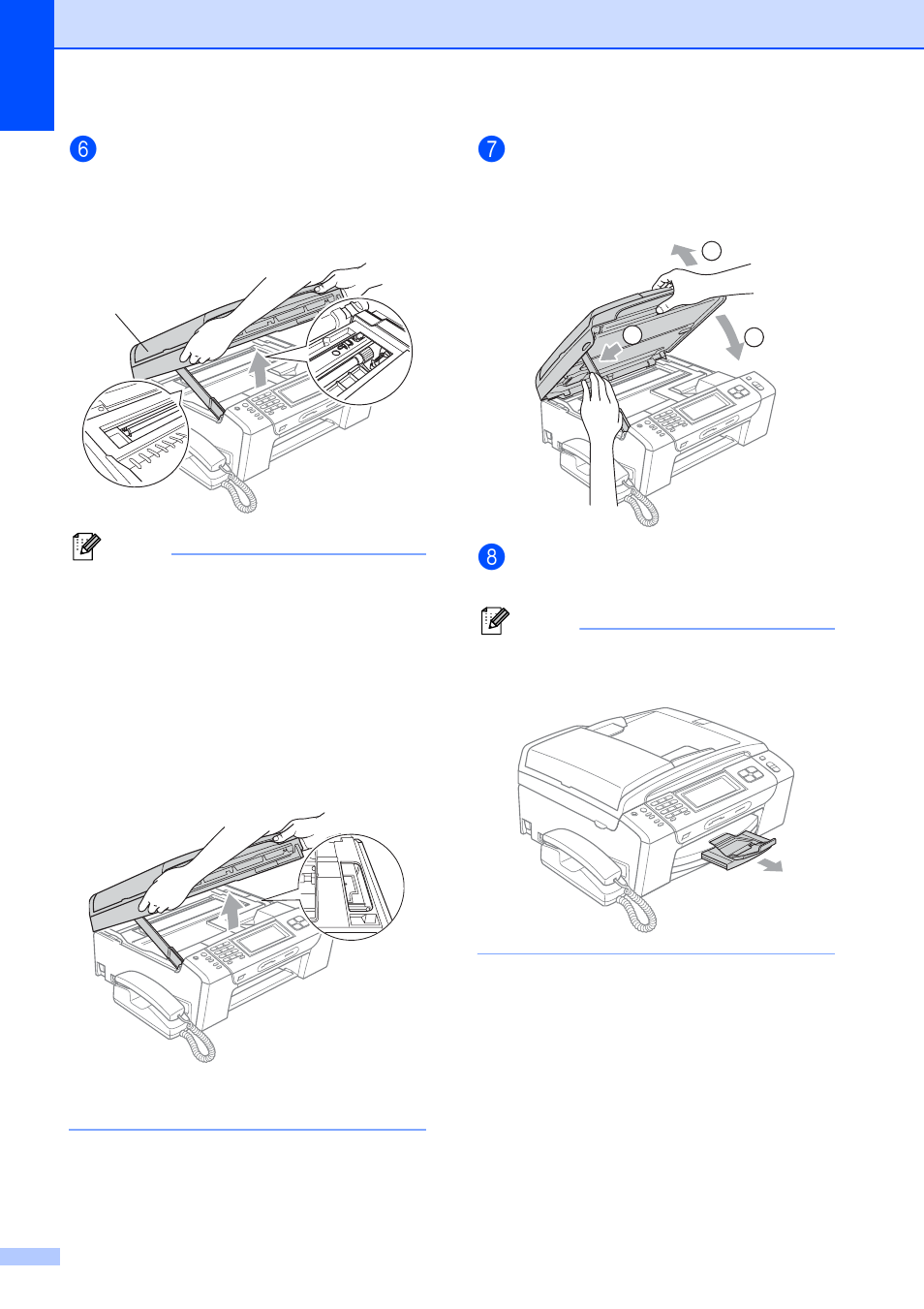 6

7

8