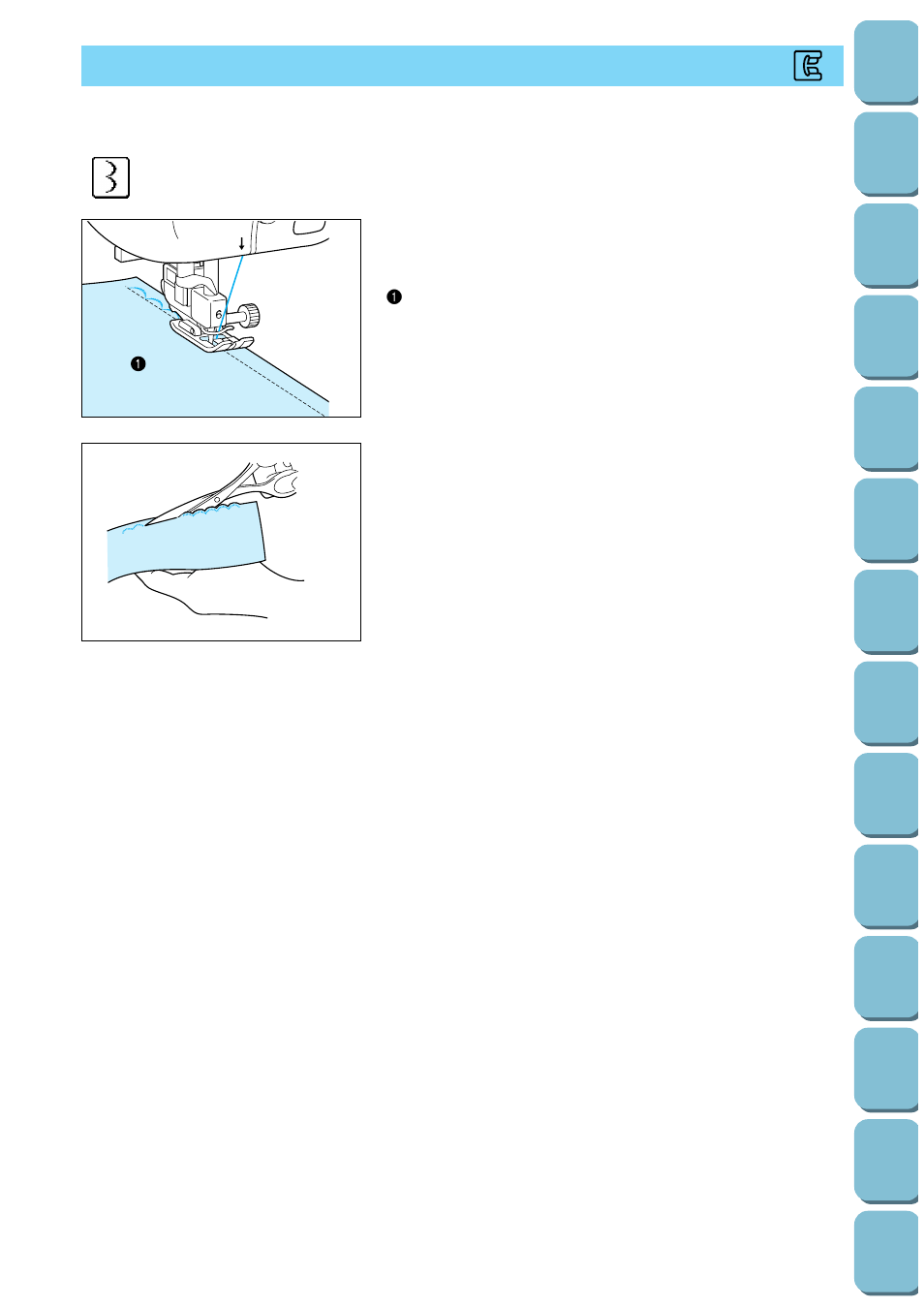 ❶

❶