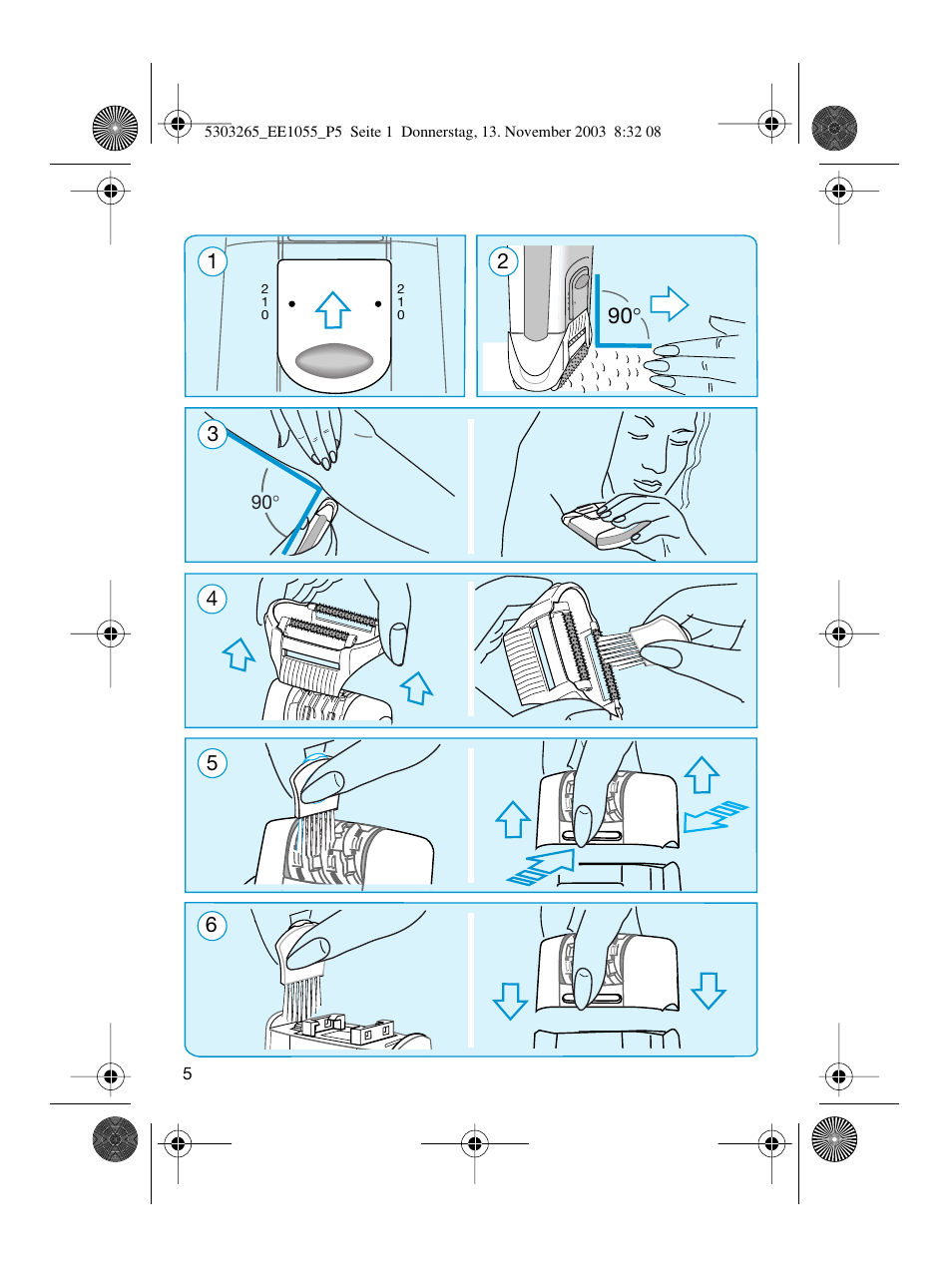 5303265_EE1055_P5 Seite 1 Donnerstag, 13. November 2003 8:32 08

1

2
1
0

2
1
0

2

90°

3

90°

4

5

6

5