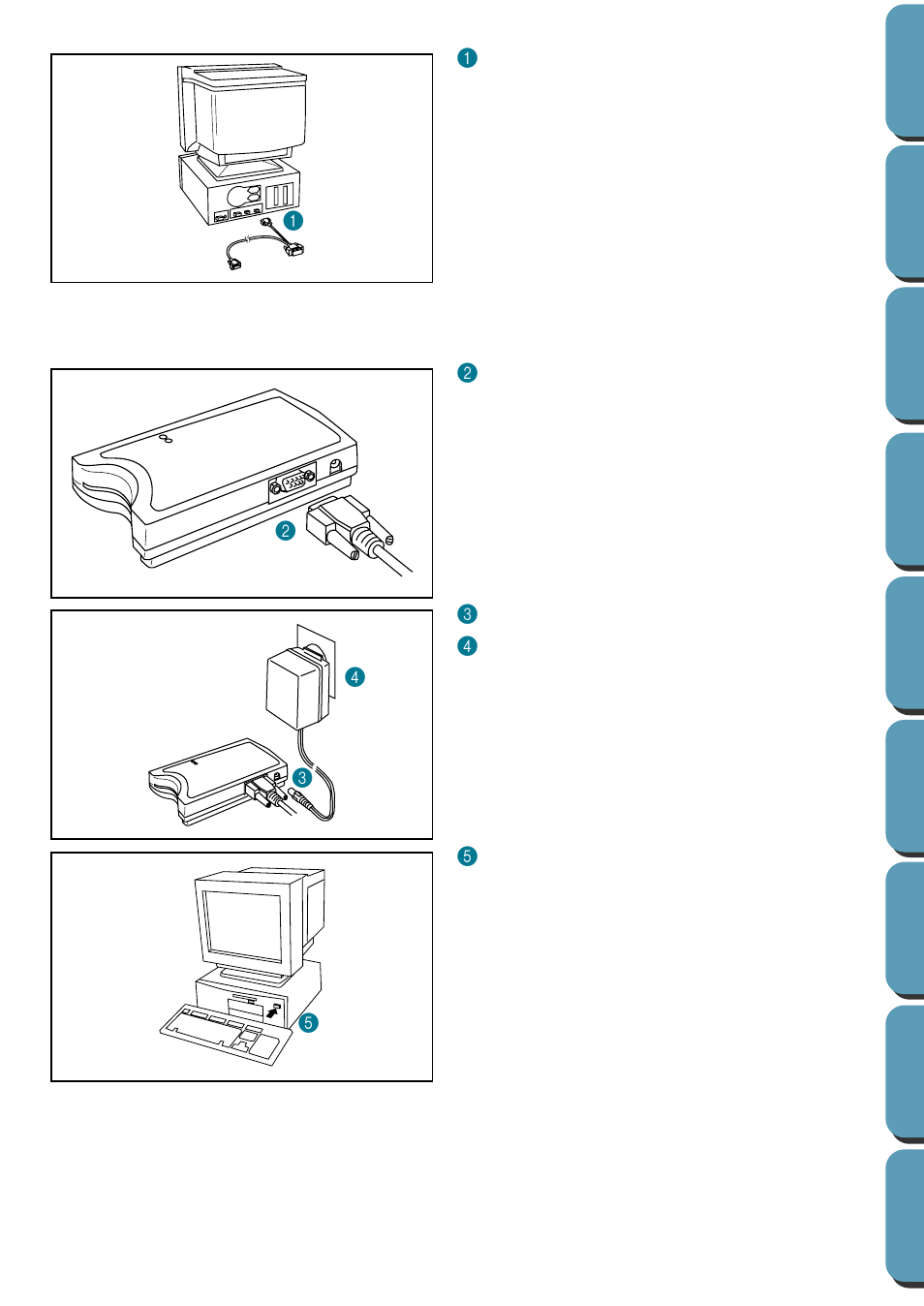 1

1

2

2

3

4

4

3

5

5