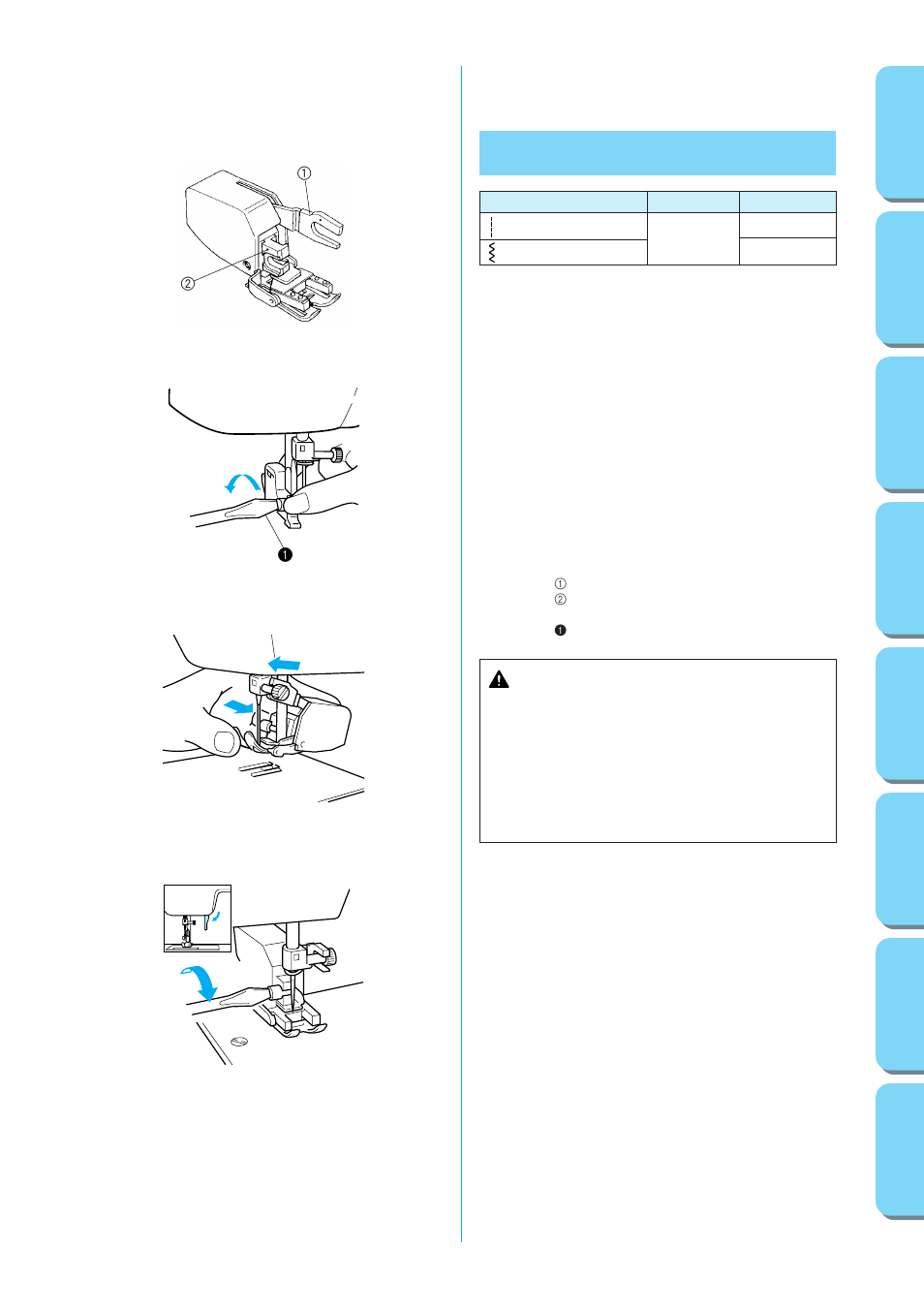 ①

②

❶

①
②

❶