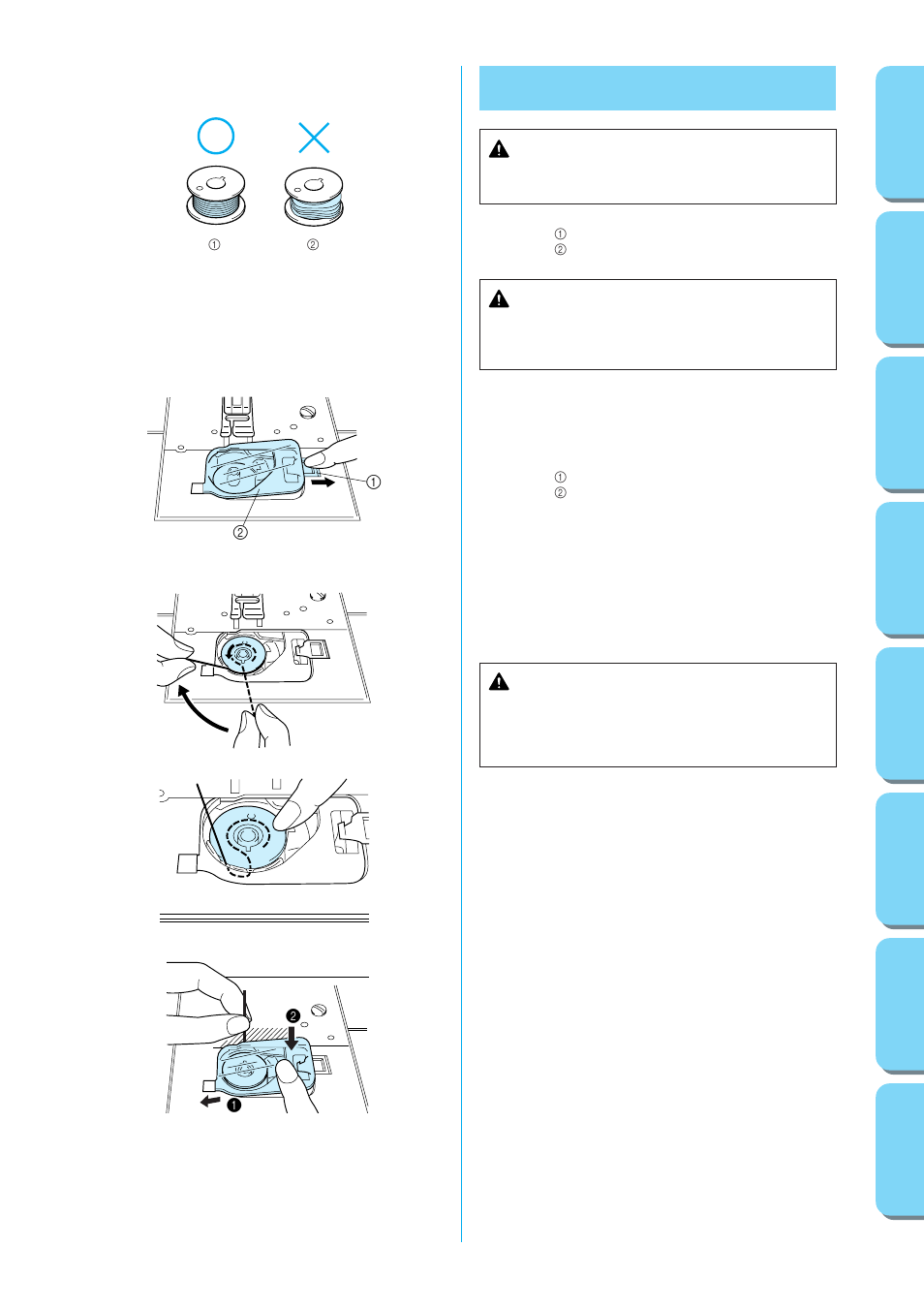 ①
②

①

②

①
②

①
②

❷

❶