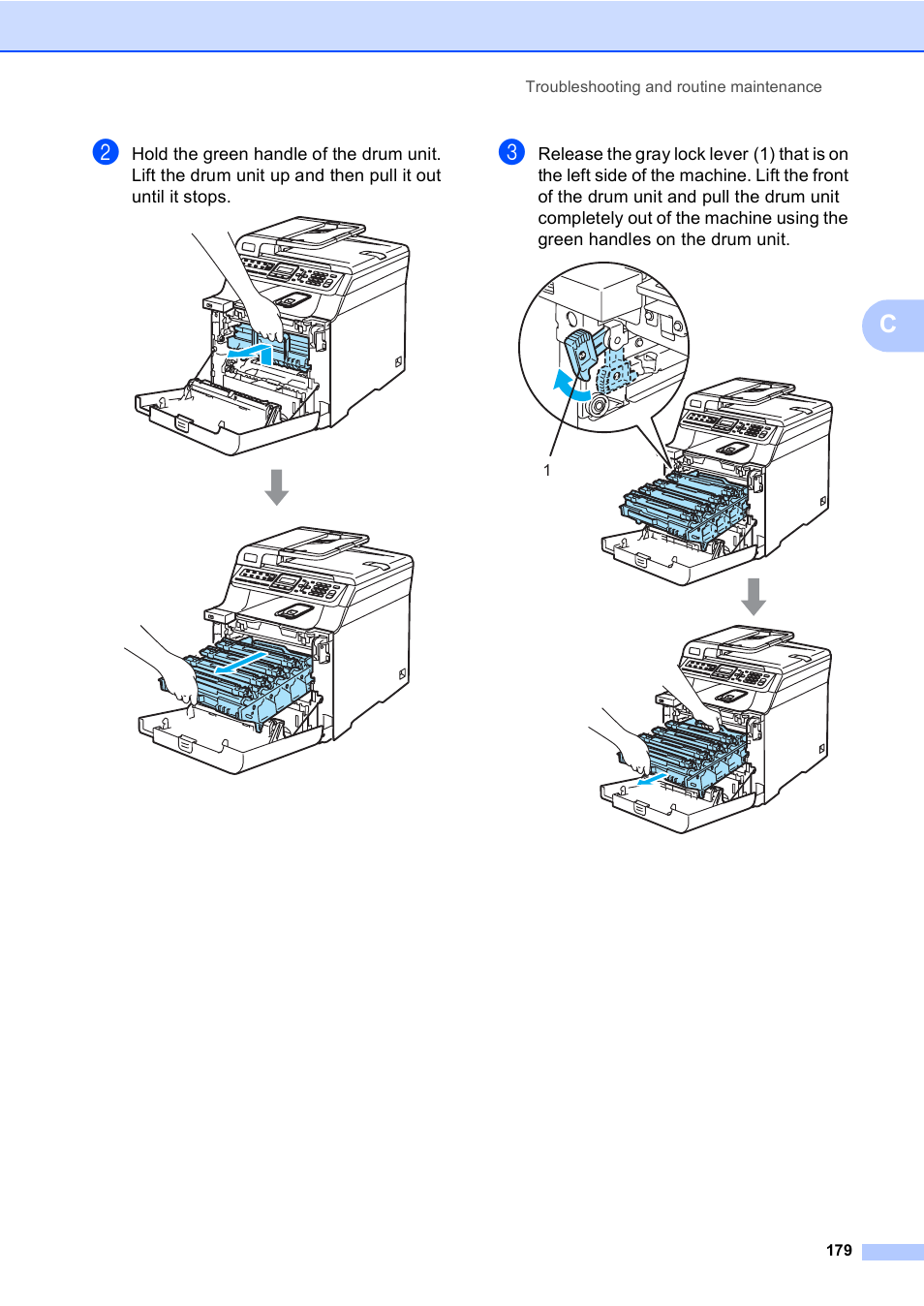 Troubleshooting and routine maintenance

2 Hold the green handle of the drum unit. Lift the drum unit up and then pull it out until it stops.

3 Release the gray lock lever (1) that is on the left side of the machine. Lift the front of the drum unit and pull the drum unit completely out of the machine using the green handles on the drum unit.

1

C

179