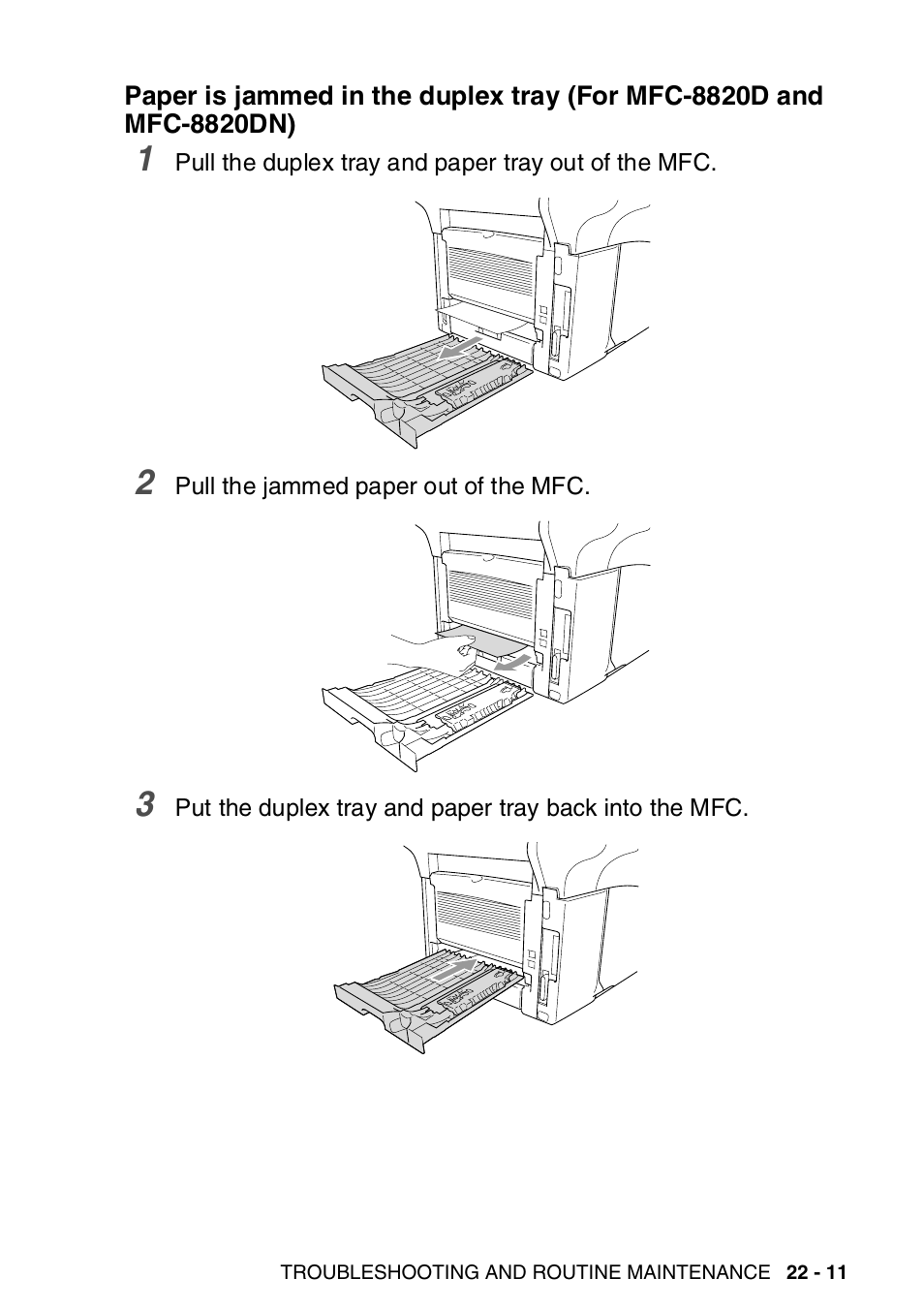 Paper is jammed in the duplex tray (For MFC-8820D and MFC-8820DN)

1 Pull the duplex tray and paper tray out of the MFC.

2 Pull the jammed paper out of the MFC.

3 Put the duplex tray and paper tray back into the MFC.

TROUBLESHOOTING AND ROUTINE MAINTENANCE 22 - 11