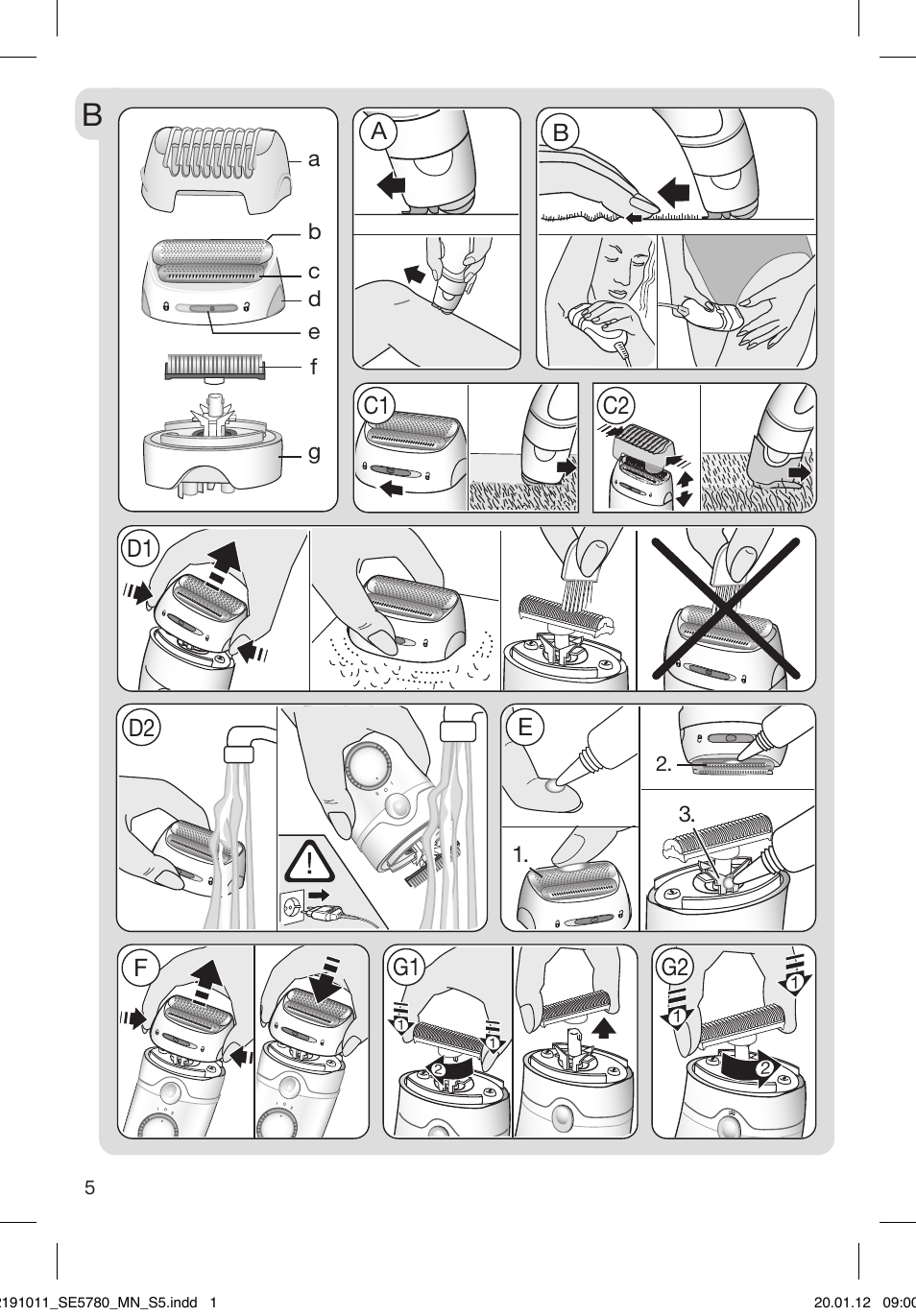 B

a
b
c
d
e
f
g

A

B

C1

C2

D1

D2

E

2.

3.

1.

F

G1

1
1
2

G2

1
1
2

5

2191011_SE5780_MN_S5.indd 1

20.01.12 09:00