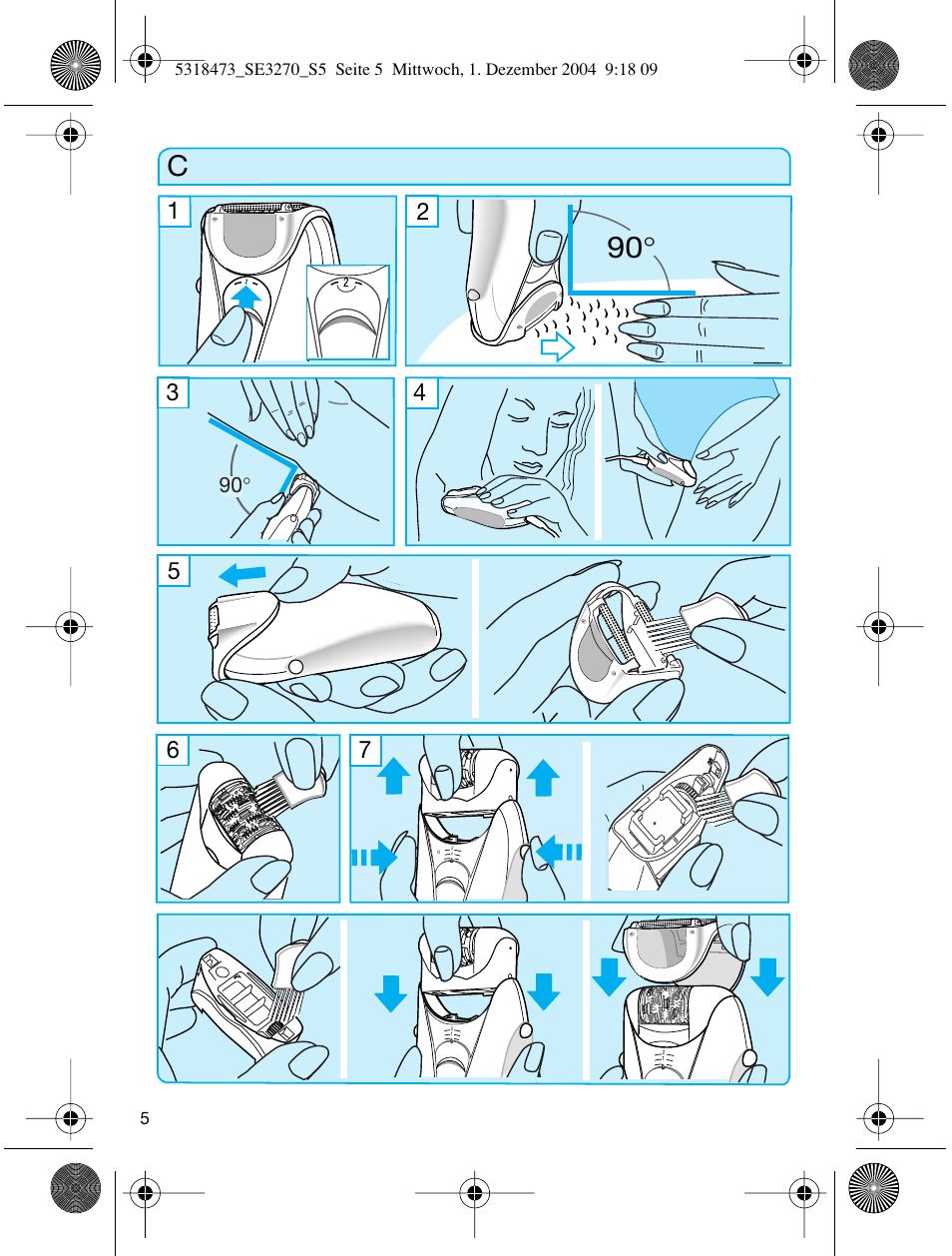 5318473_SE3270_S5 Seite 5 Mittwoch, 1. Dezember 2004 9:18 09

C

1

2

2

90°

3

90°

4

5

6

7

5