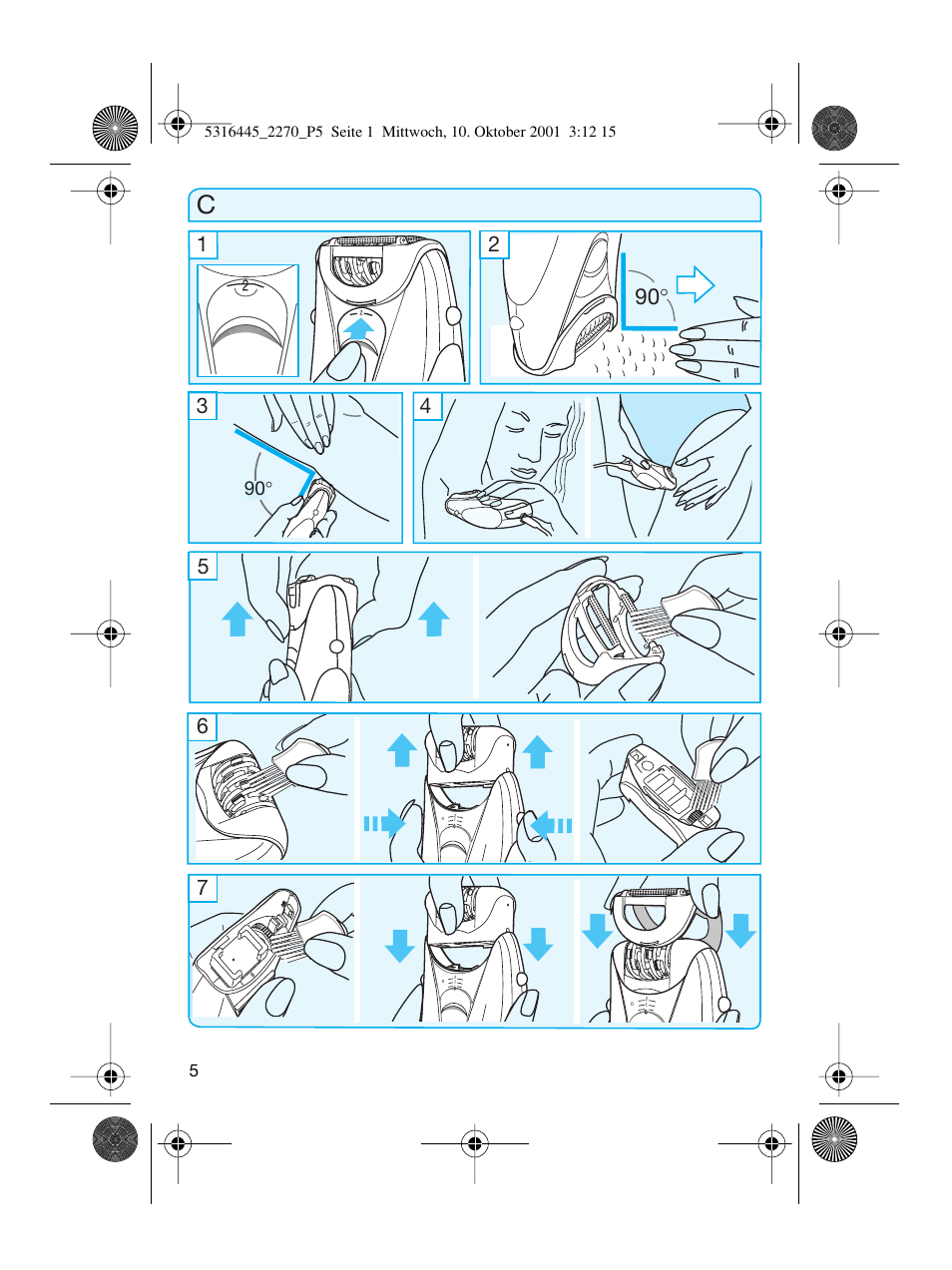 5316445_2270_P5 Seite 1 Mittwoch, 10. Oktober 2001 3:12 15

C

1

2

2

90°

3

90°

4

5

6

7

5