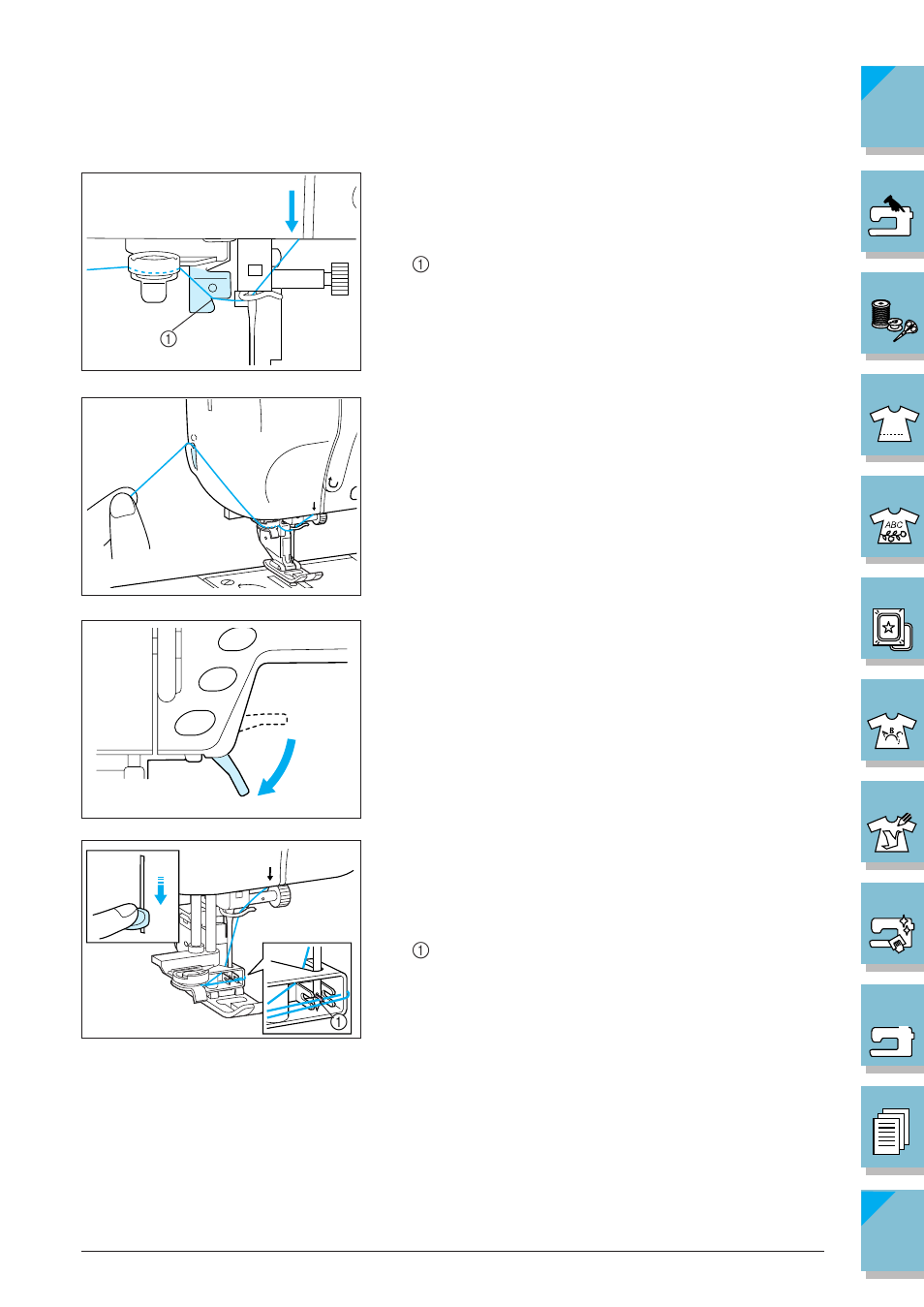 ①

①

ABC

①

①