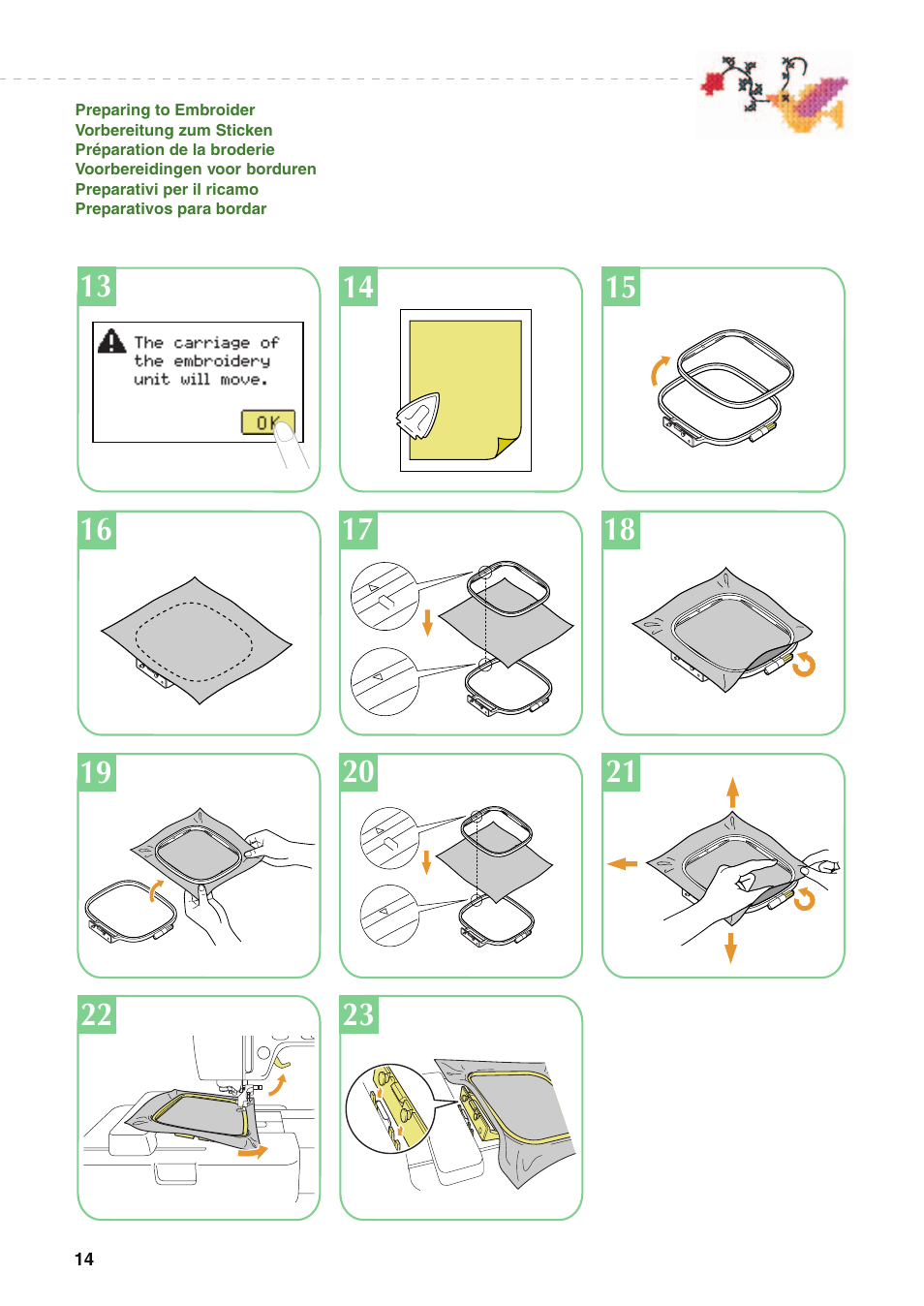 Preparing to Embroider
Vorbereitung zum Sticken
Préparation de la broderie
Voorbereidingen voor borduren
Preparativi per il ricamo
Preparativos para bordar

13

The carriage of the embroidery unit will move.

OK

14

15

16

17

18

19

20

21

22

23

14