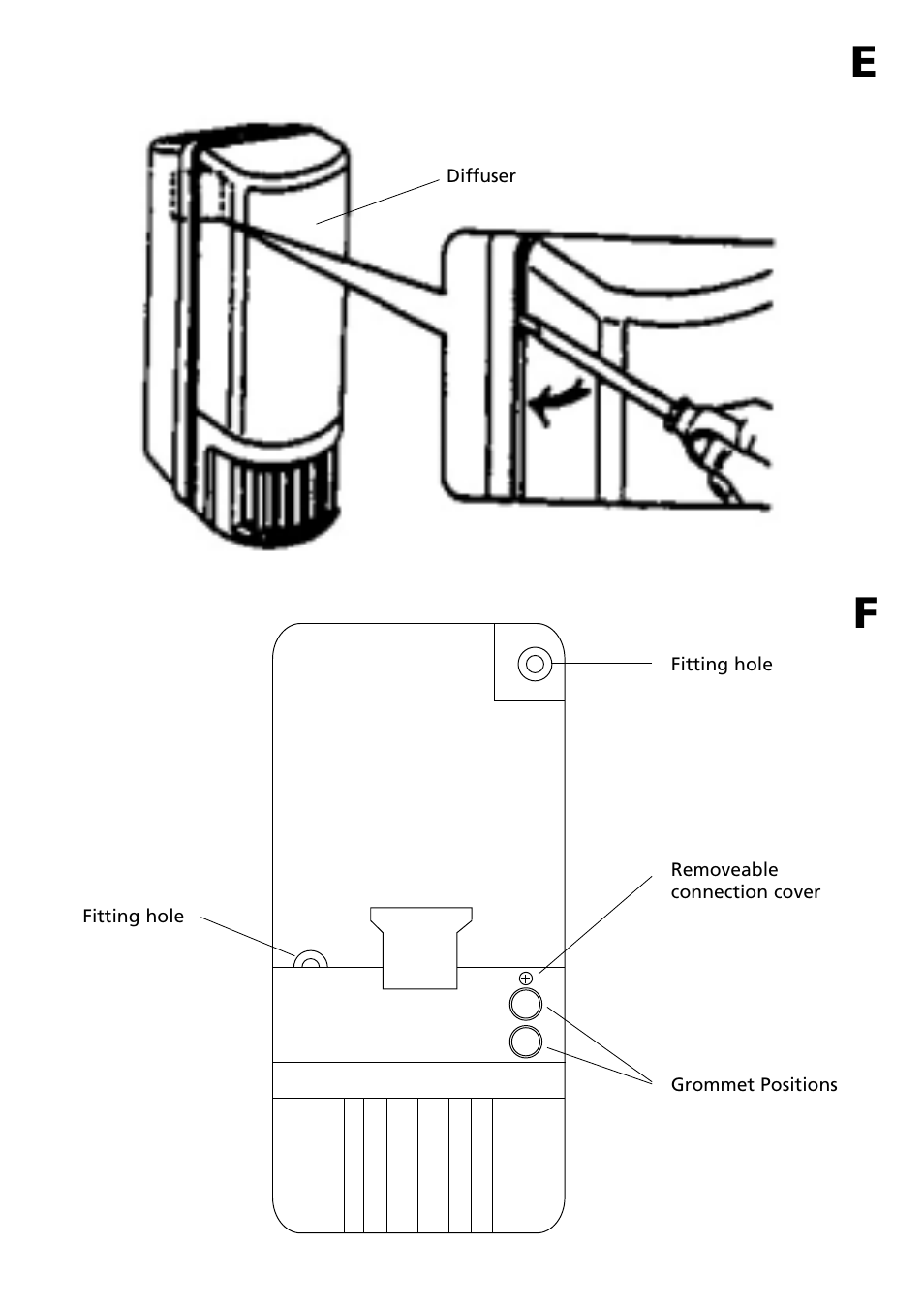 E

Diffuser

F

Fitting hole

Removeable connection cover

Fitting hole

Grommet Positions