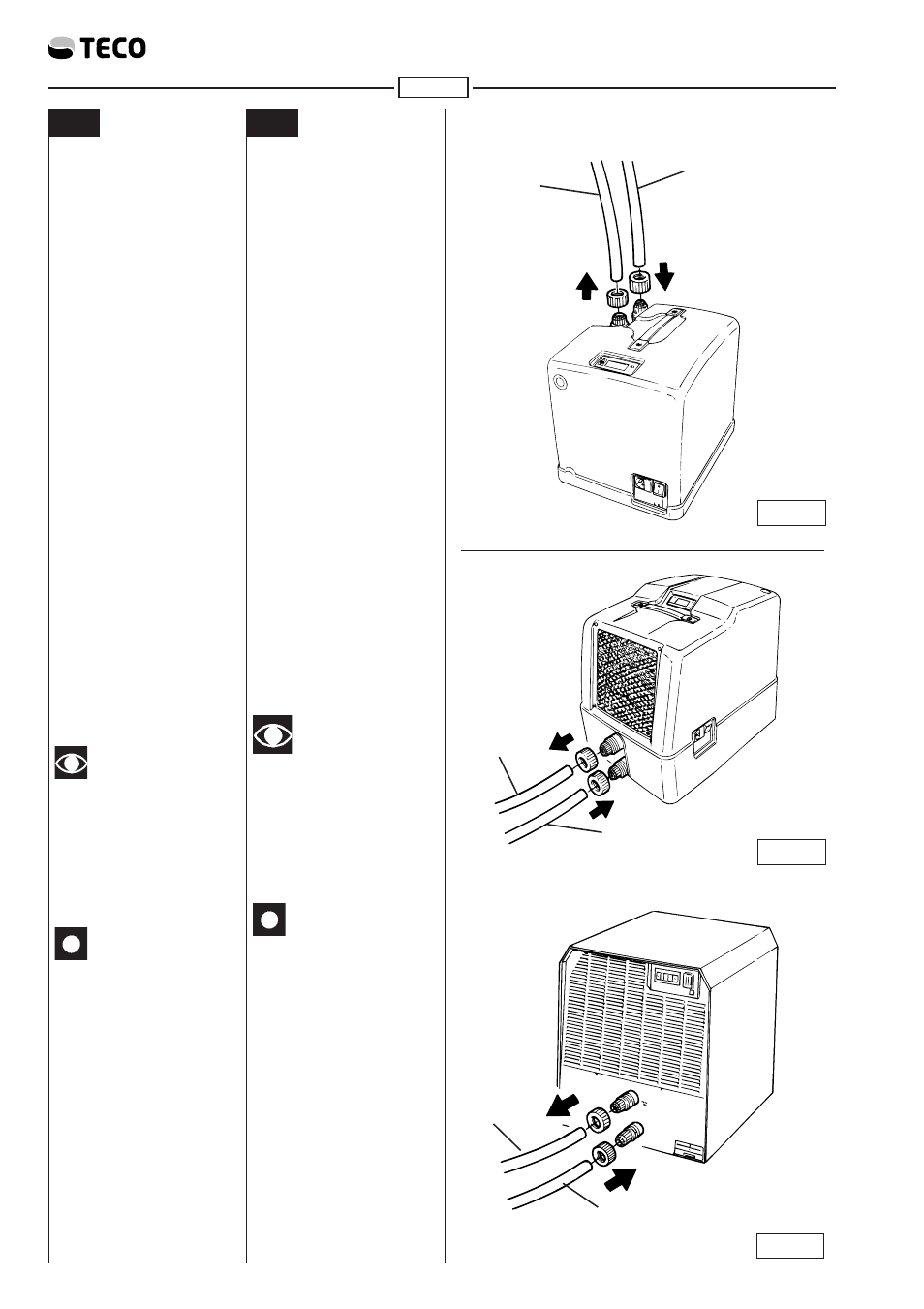 TECO