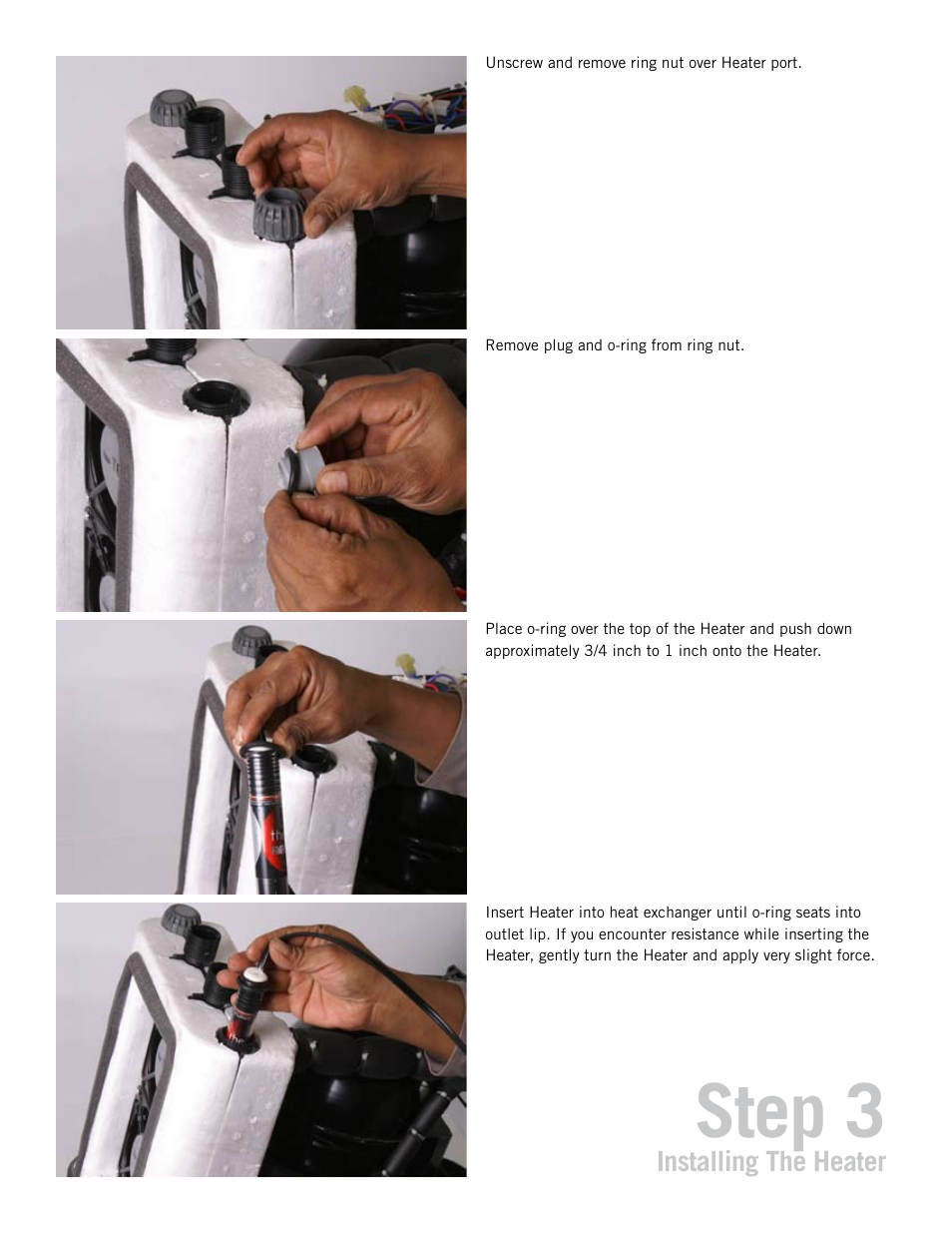 Unscrew and remove ring nut over Heater port.

Remove plug and o-ring from ring nut.

Place o-ring over the top of the Heater and push down approximately 3/4 inch to 1 inch onto the Heater.

Insert Heater into heat exchanger until o-ring seats into outlet lip. If you encounter resistance while inserting the Heater, gently turn the Heater and apply very slight force.

Step 3
Installing The Heater