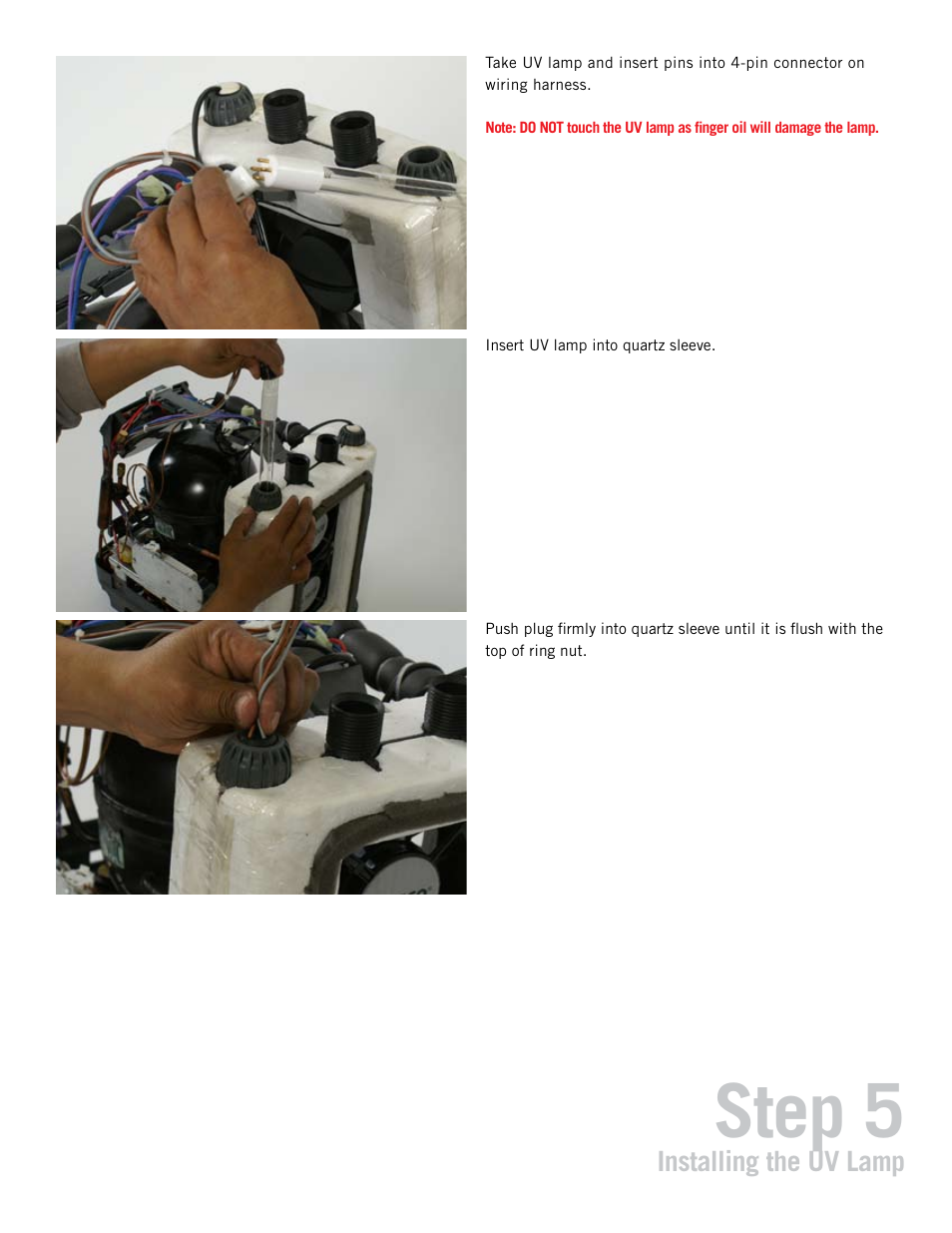 Take UV lamp and insert pins into 4-pin connector on wiring harness.

Note: DO NOT touch the UV lamp as finger oil will damage the lamp.

Insert UV lamp into quartz sleeve.

Push plug firmly into quartz sleeve until it is flush with the top of ring nut.

Step 5
Installing the UV Lamp