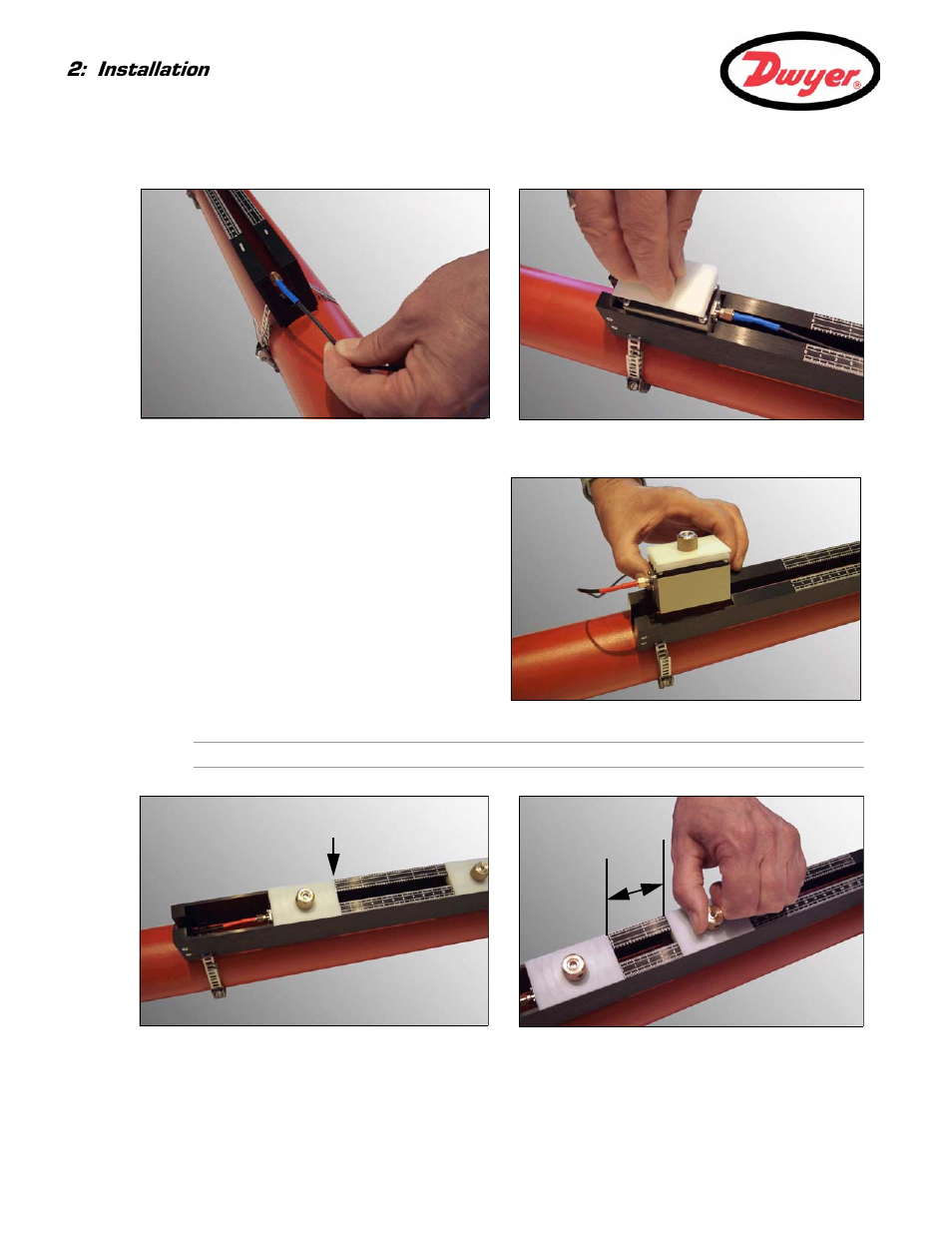 2: Installation

Dwyer®