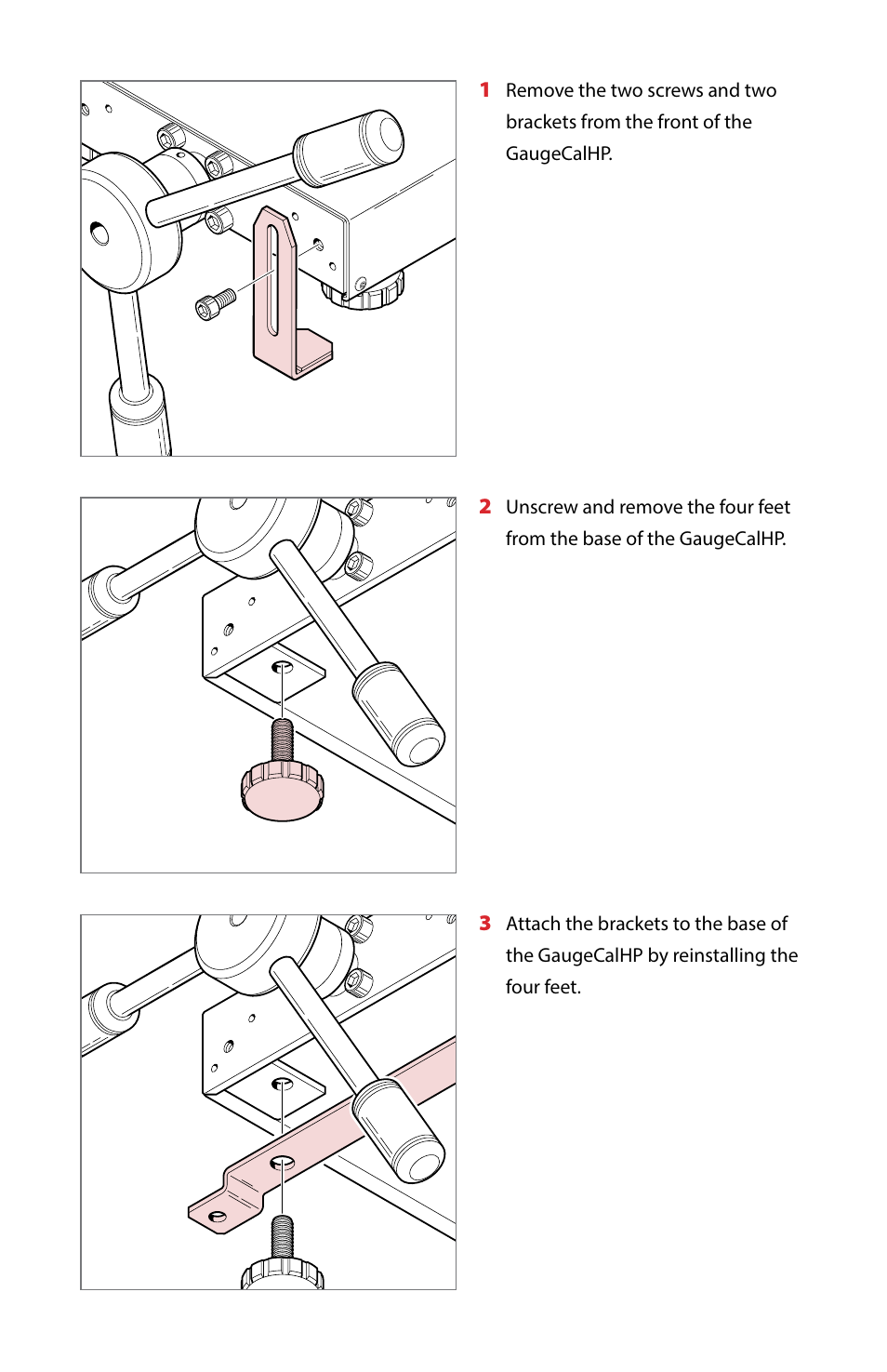 1 Remove the two screws and two brackets from the front of the GaugeCalHP.

2 Unscrew and remove the four feet from the base of the GaugeCalHP.

3 Attach the brackets to the base of the GaugeCalHP by reinstalling the four feet.