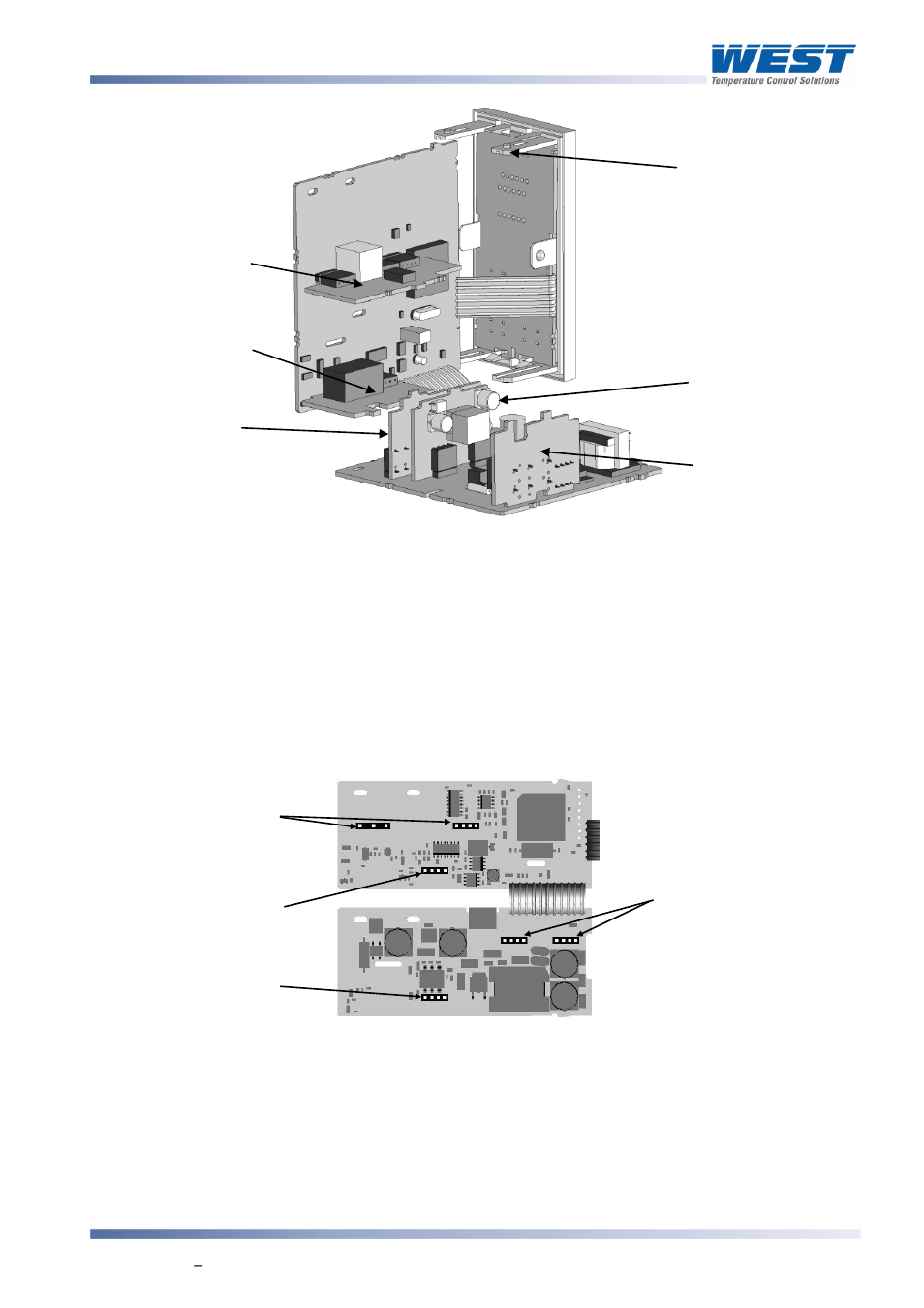 WEST
Temperature Control Solutions

–