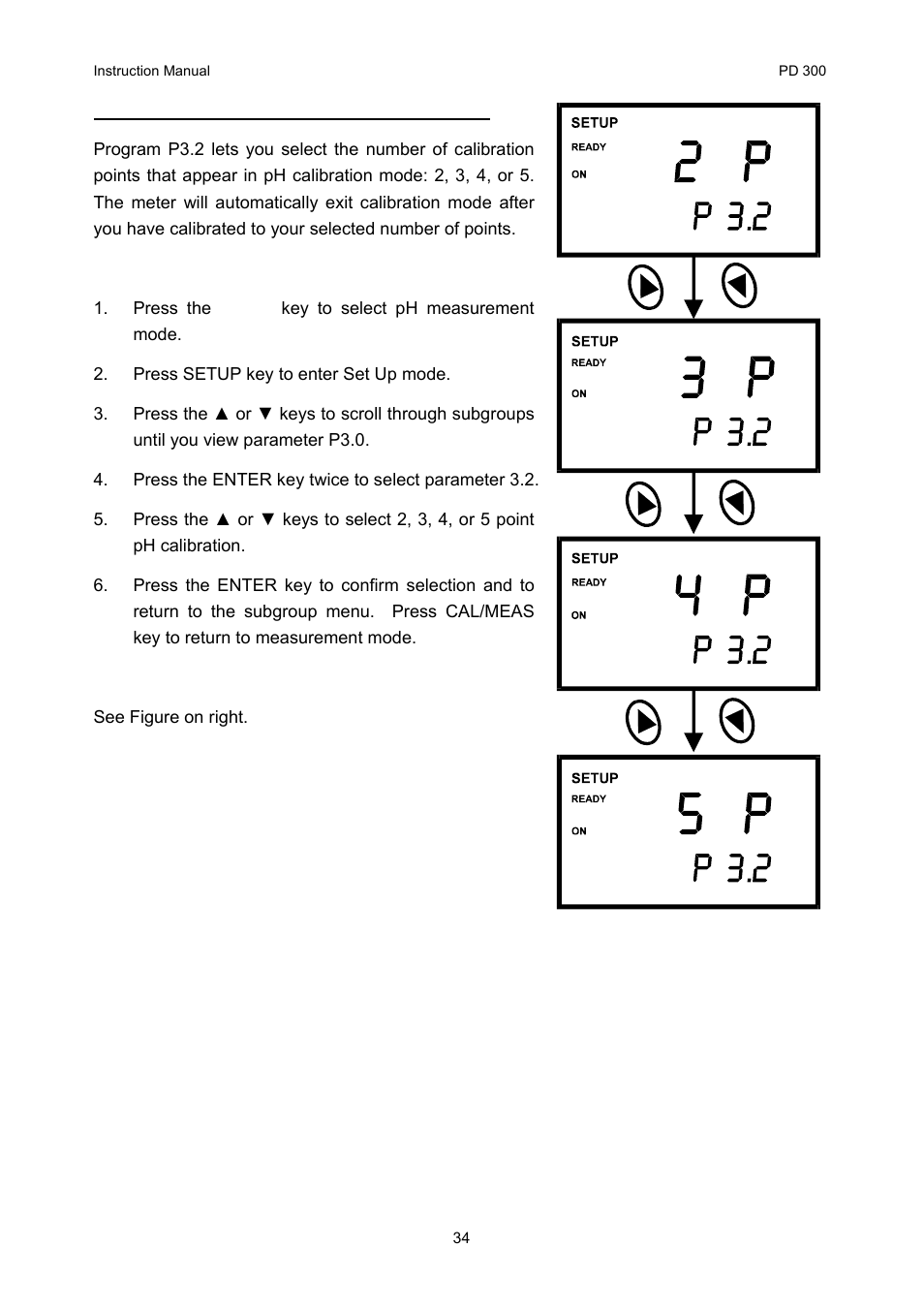 Instruction Manual

PD 300

Program P3.2 lets you select the number of calibration points that appear in pH calibration mode: 2, 3, 4, or 5. The meter will automatically exit calibration mode after you have calibrated to your selected number of points.

1. Press the key to select pH measurement mode.

2. Press SETUP key to enter Set Up mode.

3. Press the ▲ or ▼ keys to scroll through subgroups until you view parameter P3.0.

4. Press the ENTER key twice to select parameter 3.2.

5. Press the ▲ or ▼ keys to select 2, 3, 4, or 5 point pH calibration.

6. Press the ENTER key to confirm selection and to return to the subgroup menu. Press CAL/MEAS key to return to measurement mode.

See Figure on right.

SETUP
READY
ON
2 P
P 3.2

SETUP
READY
ON
3 P
P 3.2

SETUP
READY
ON
4 P
P 3.2

SETUP
READY
ON
5 P
P 3.2

34